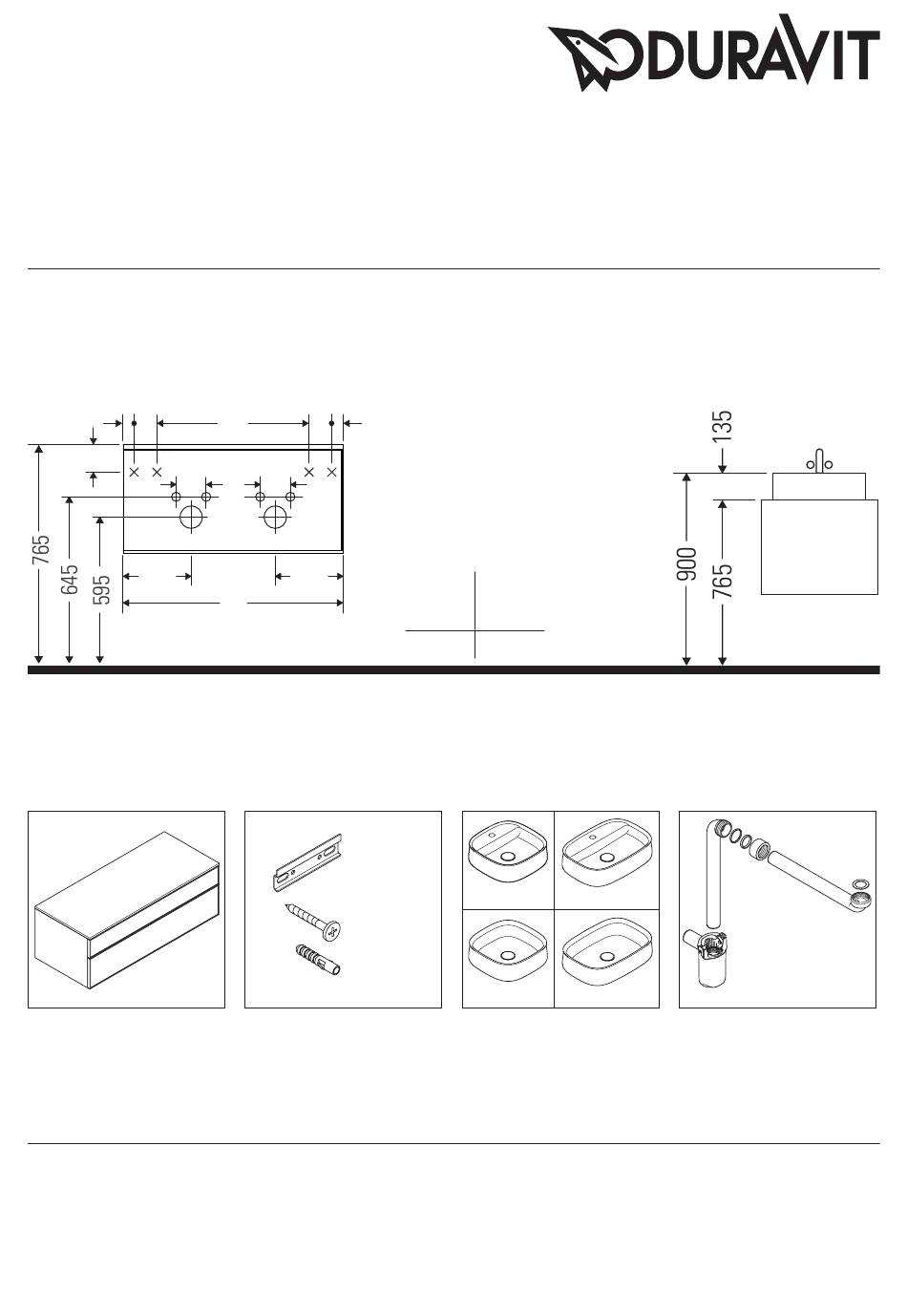 DURAVIT

765
645
595

135
900
765