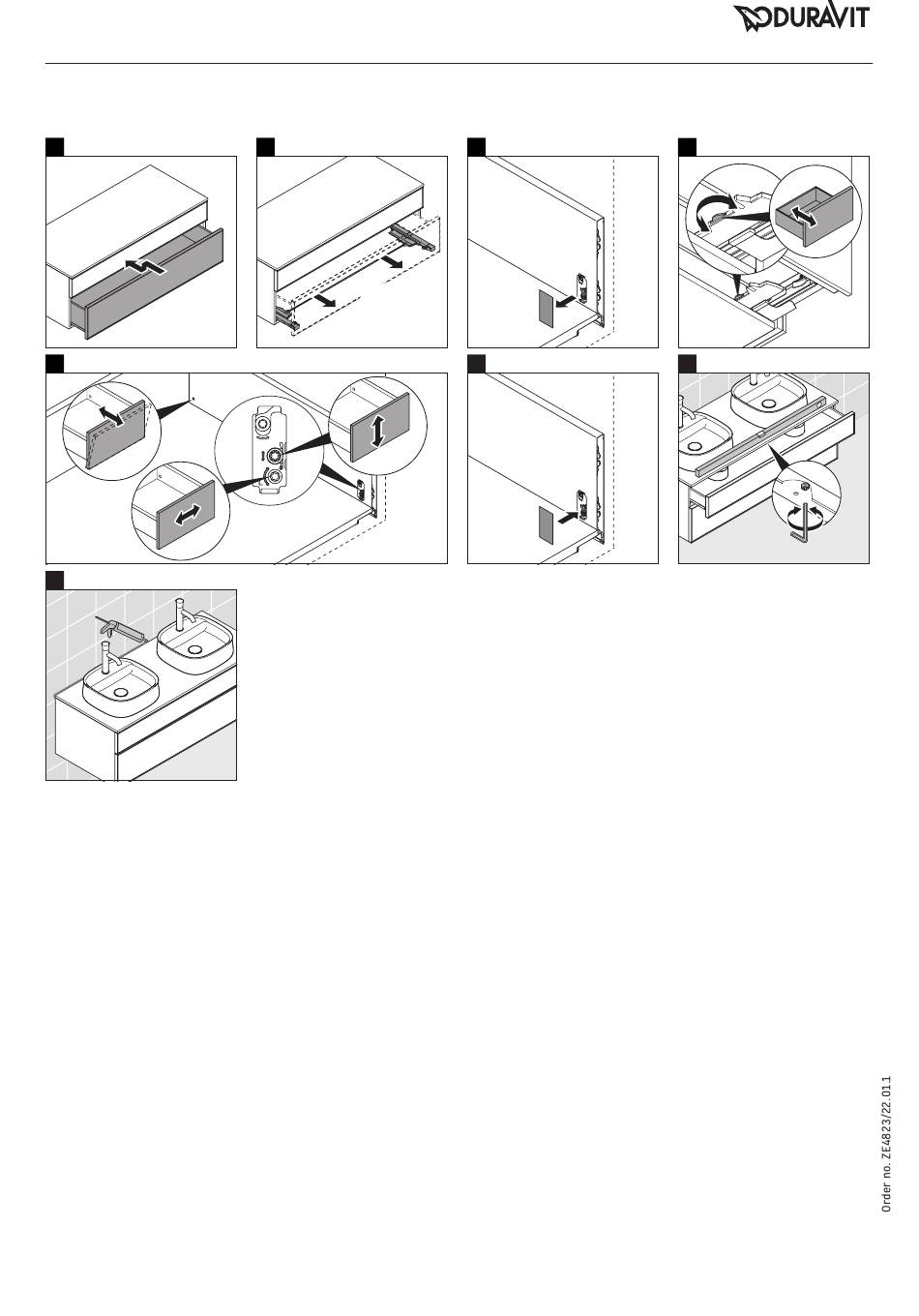 DURAVIT

Order no. ZE4823/22.01.1