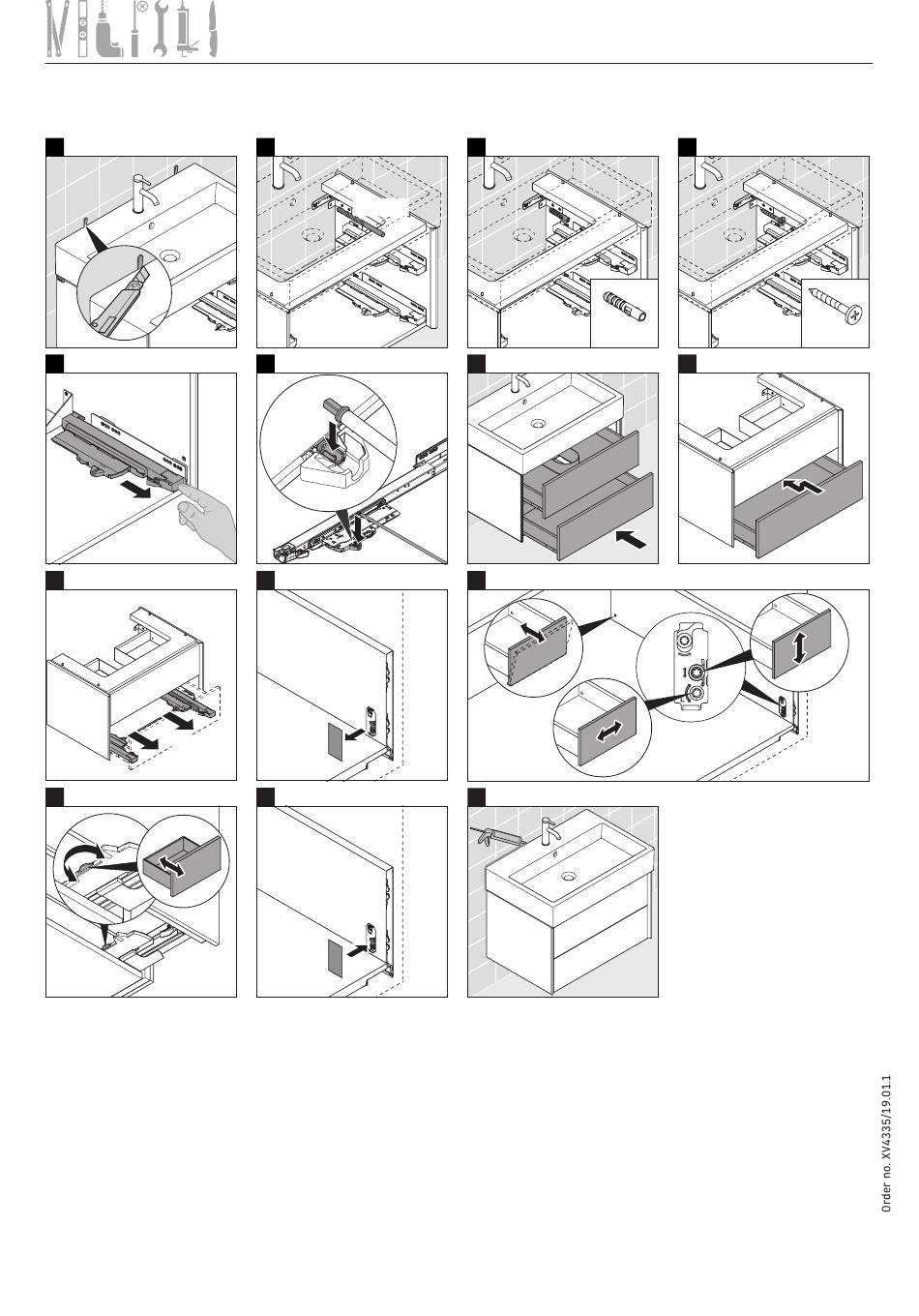 Order no. XV4335/19.01.1