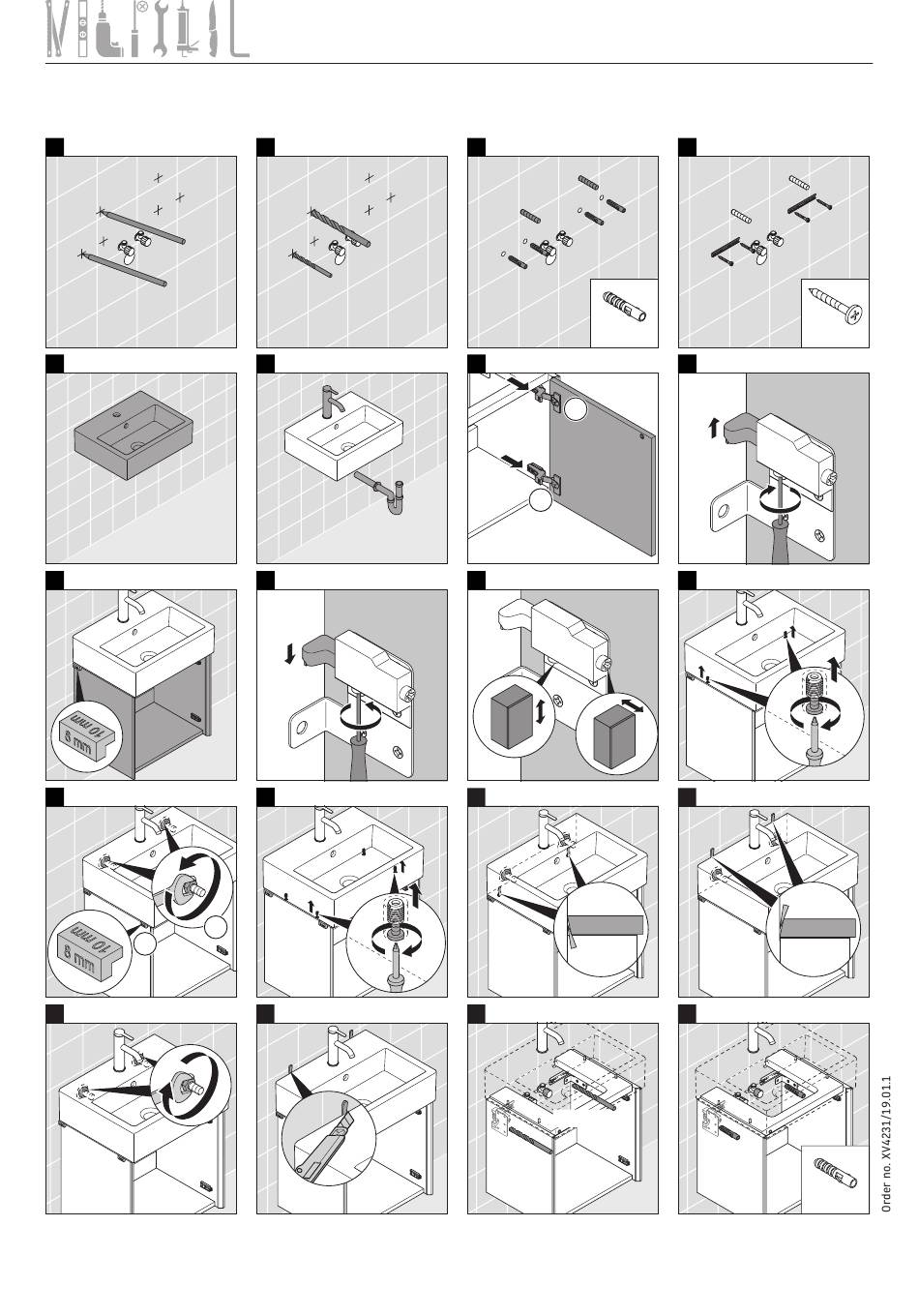 10 mm
8 mm

10 mm
8 mm

Order no. XV4231/19.01.1