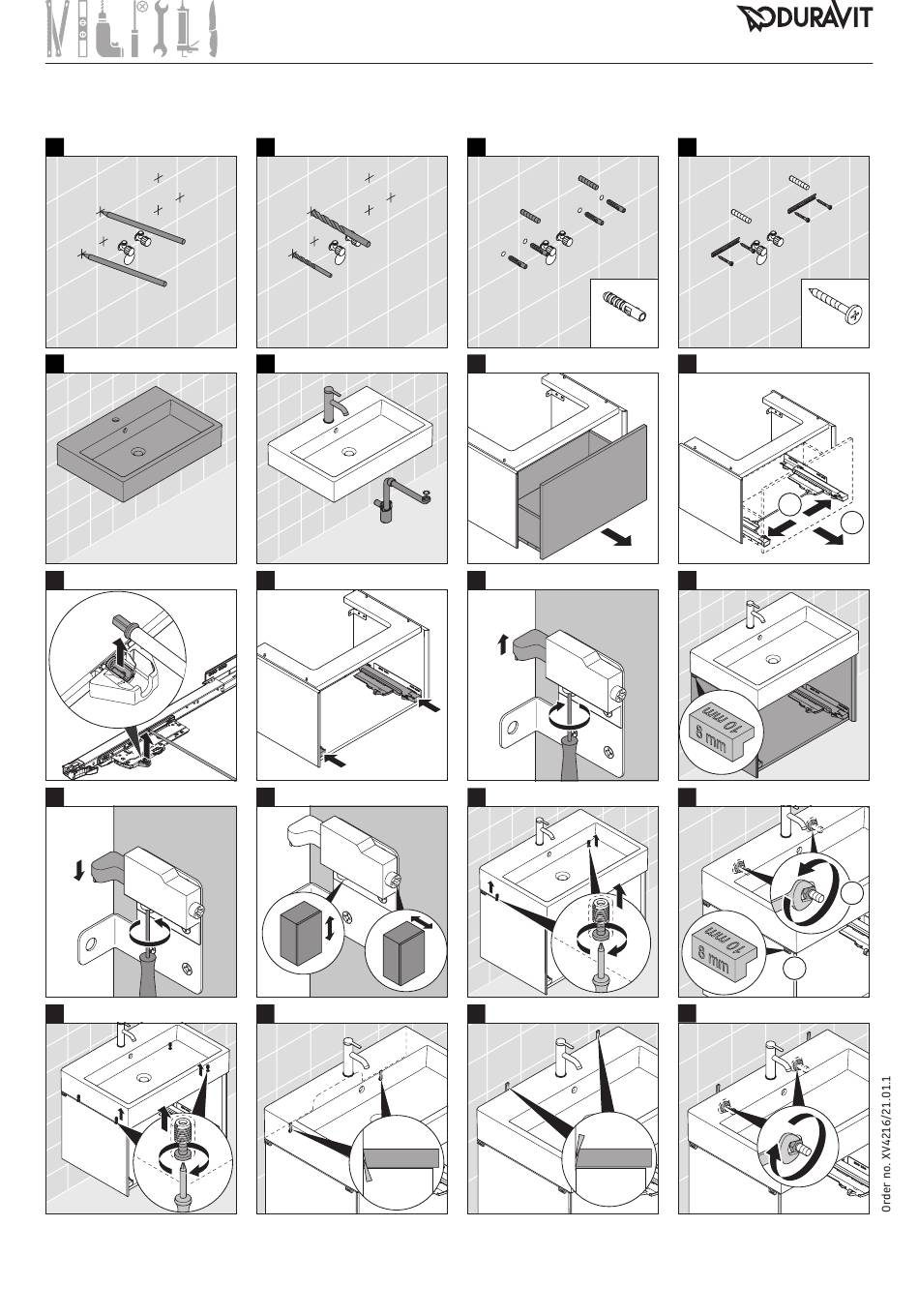 DURAVIT

10 mm
8 mm

10 mm
8 mm

Order no. XV4216/21.01.1