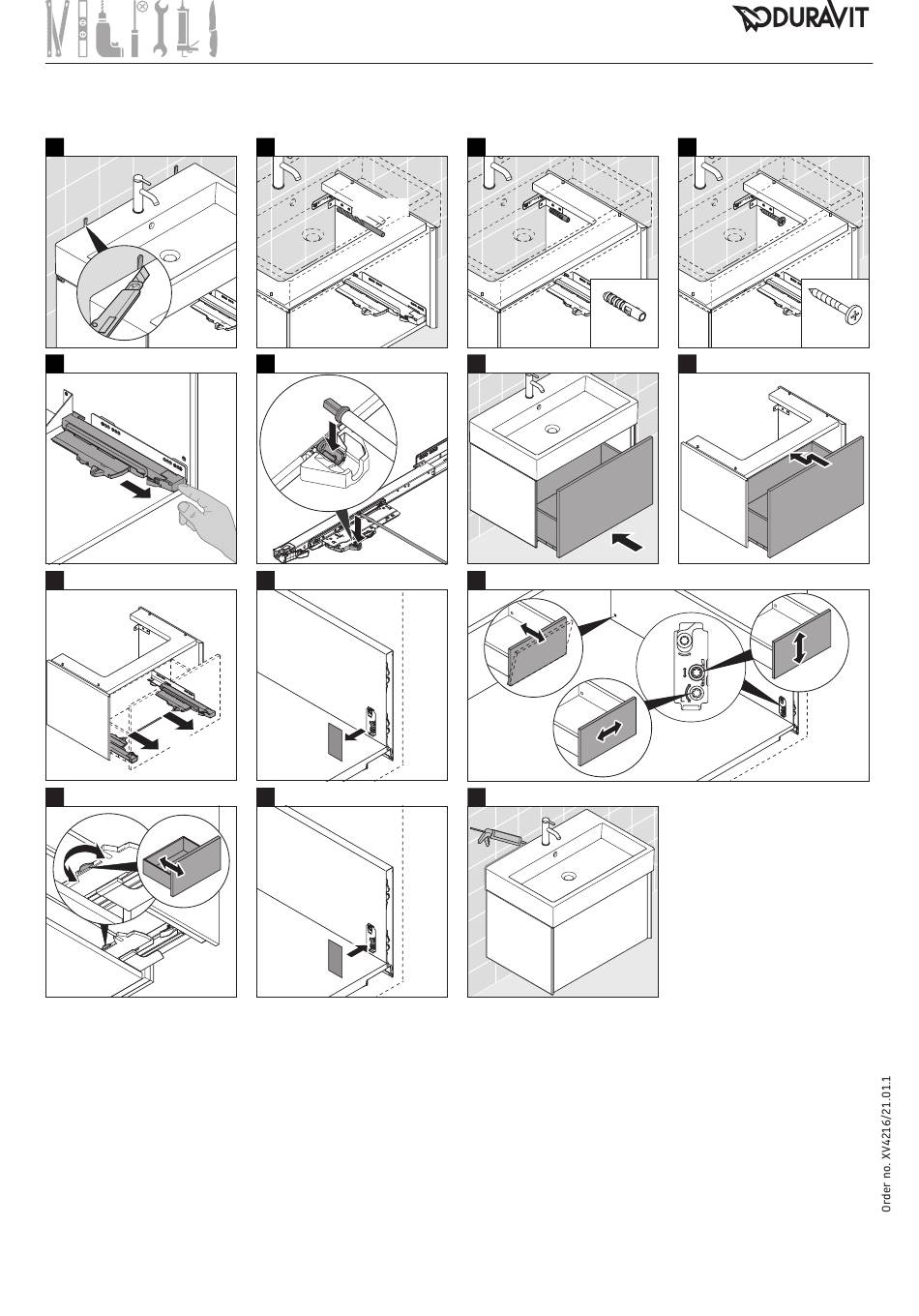 DURAVIT

Order no. XV4216/21.01.1