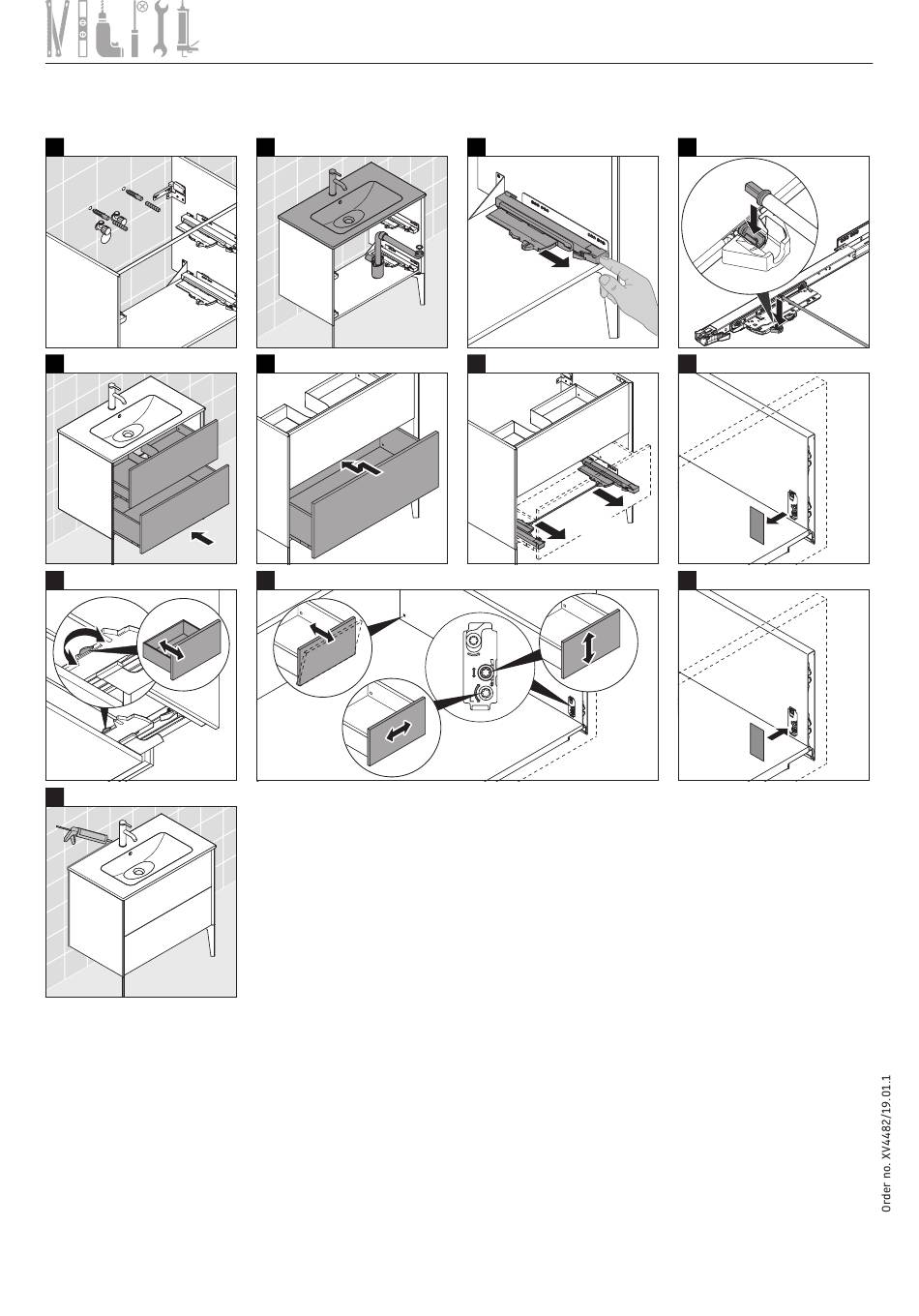 Order no. XV4482/19.01.1