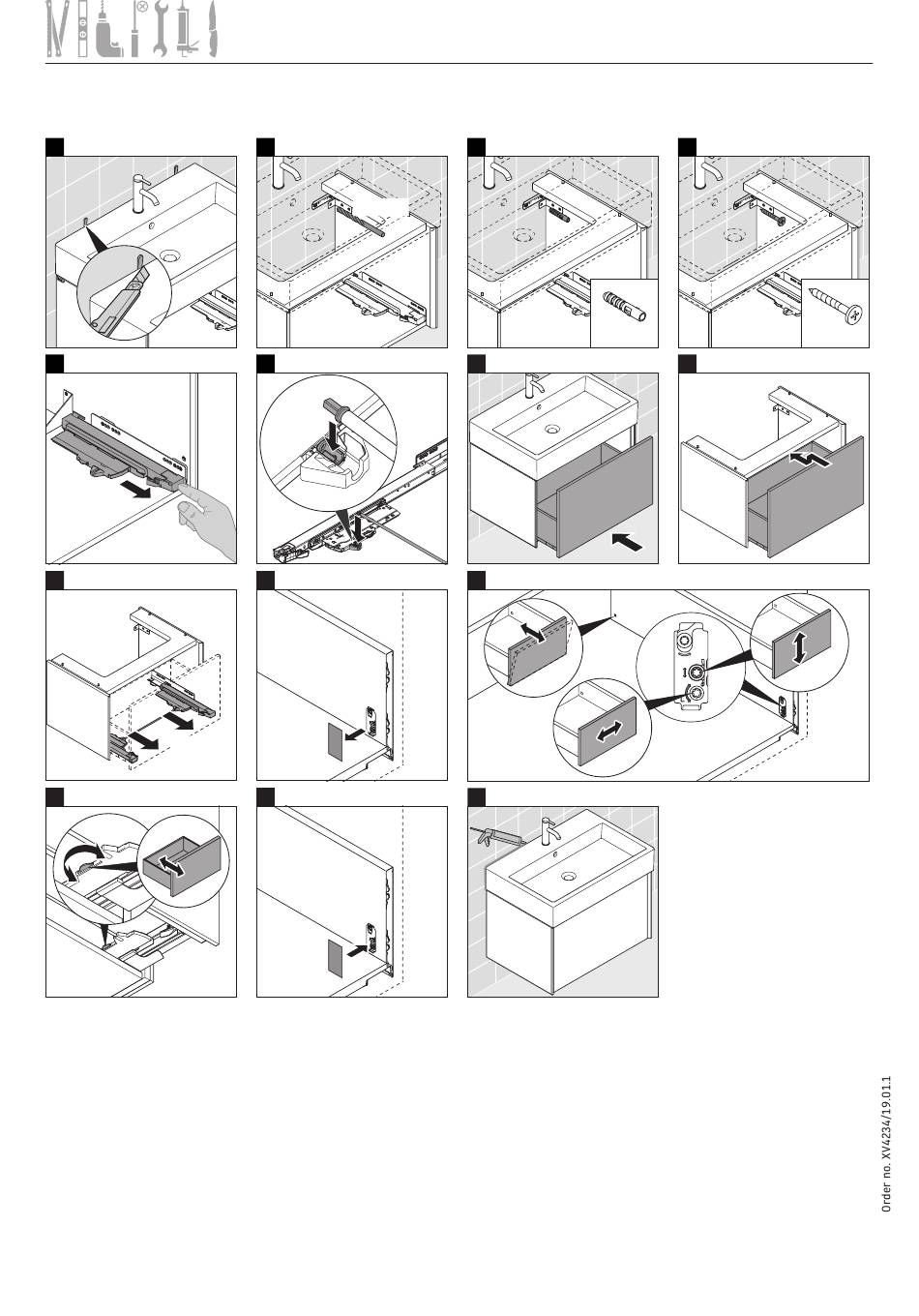 Order no. XV4234/19.01.1