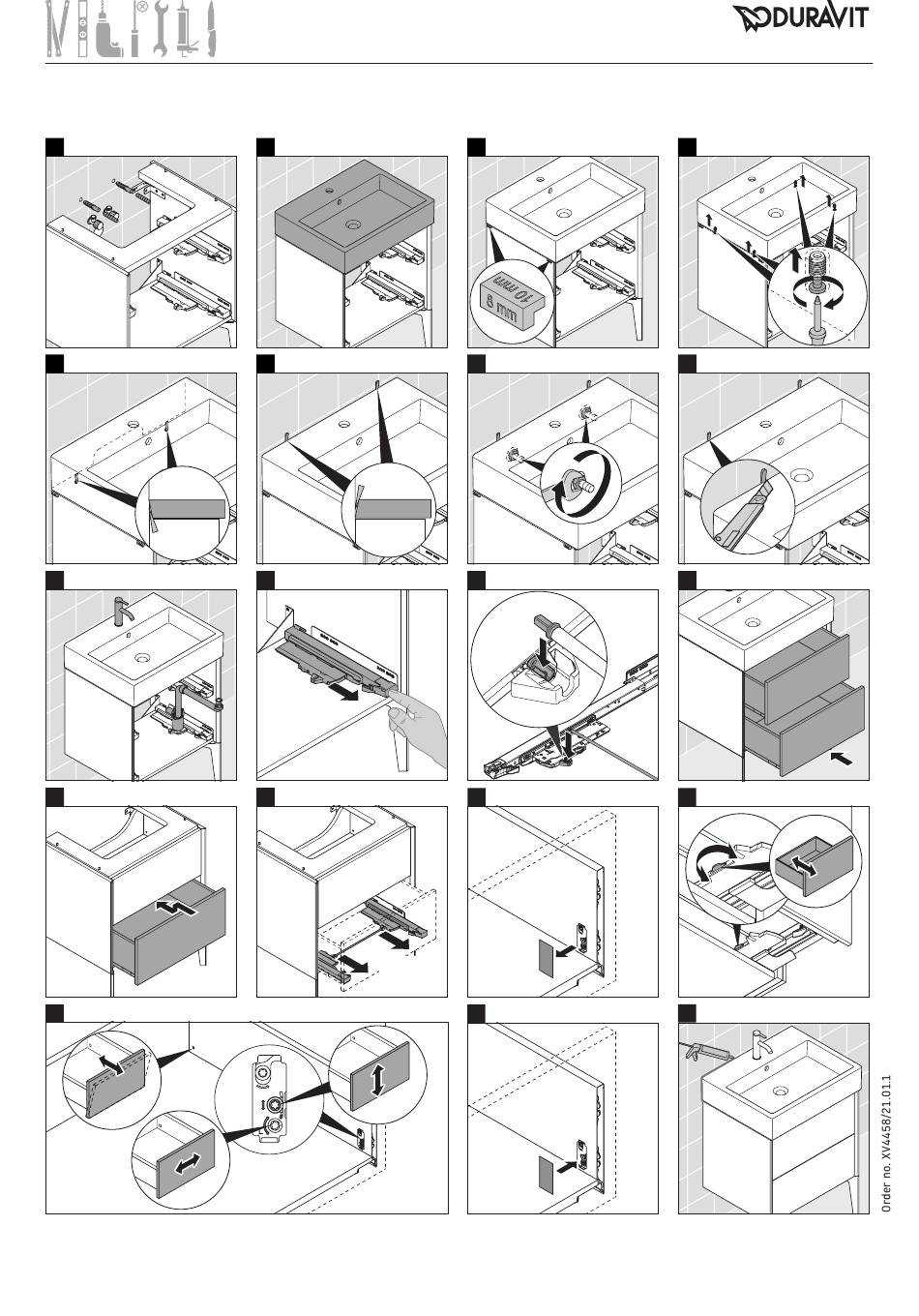 DURAVIT

10 mm
8 mm

Order no. XV4458/21.01.1