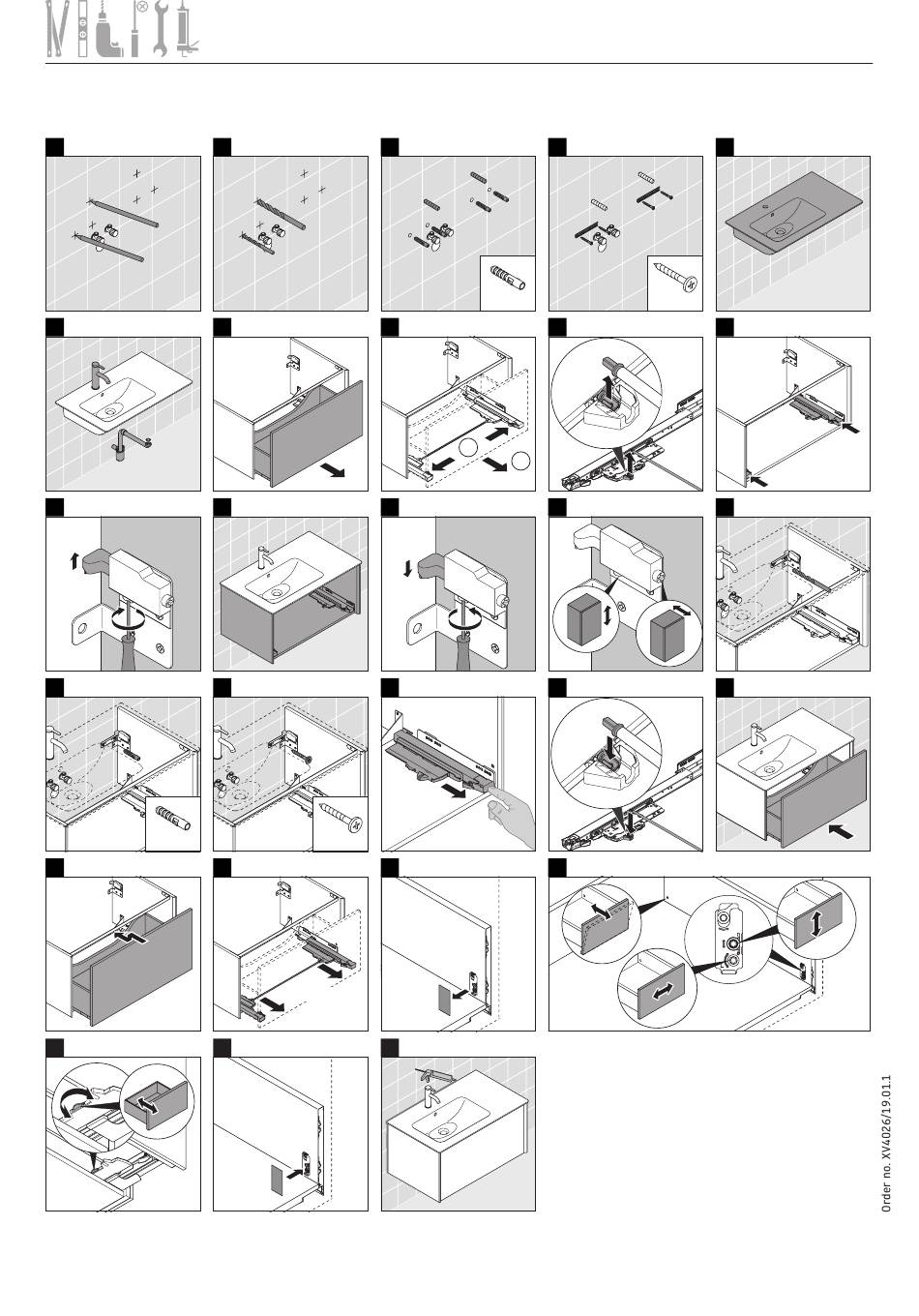 Order no. XV4026/19.01.1