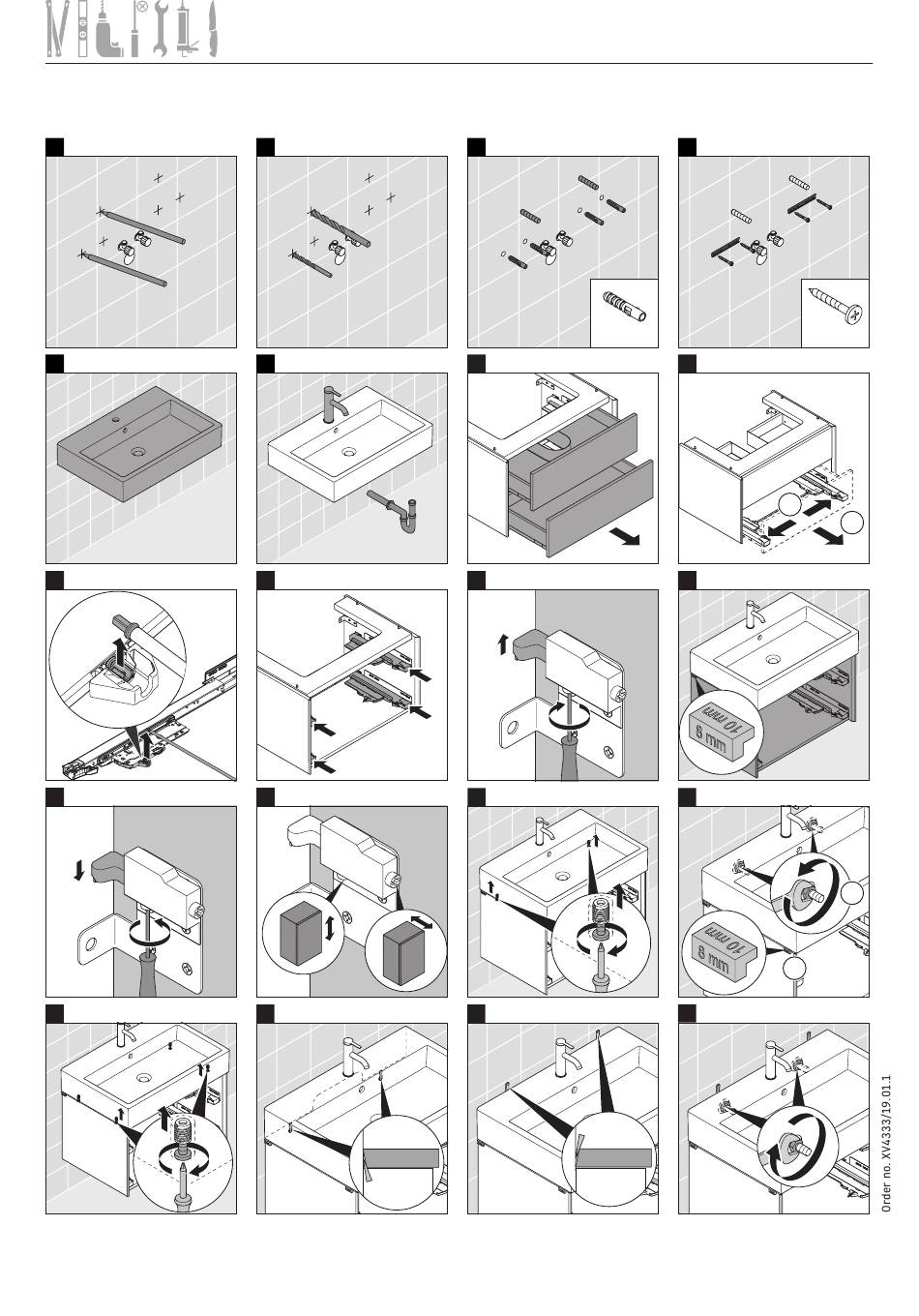 10 mm
8 mm

10 mm
8 mm

Order no. XV4333/19.01.1