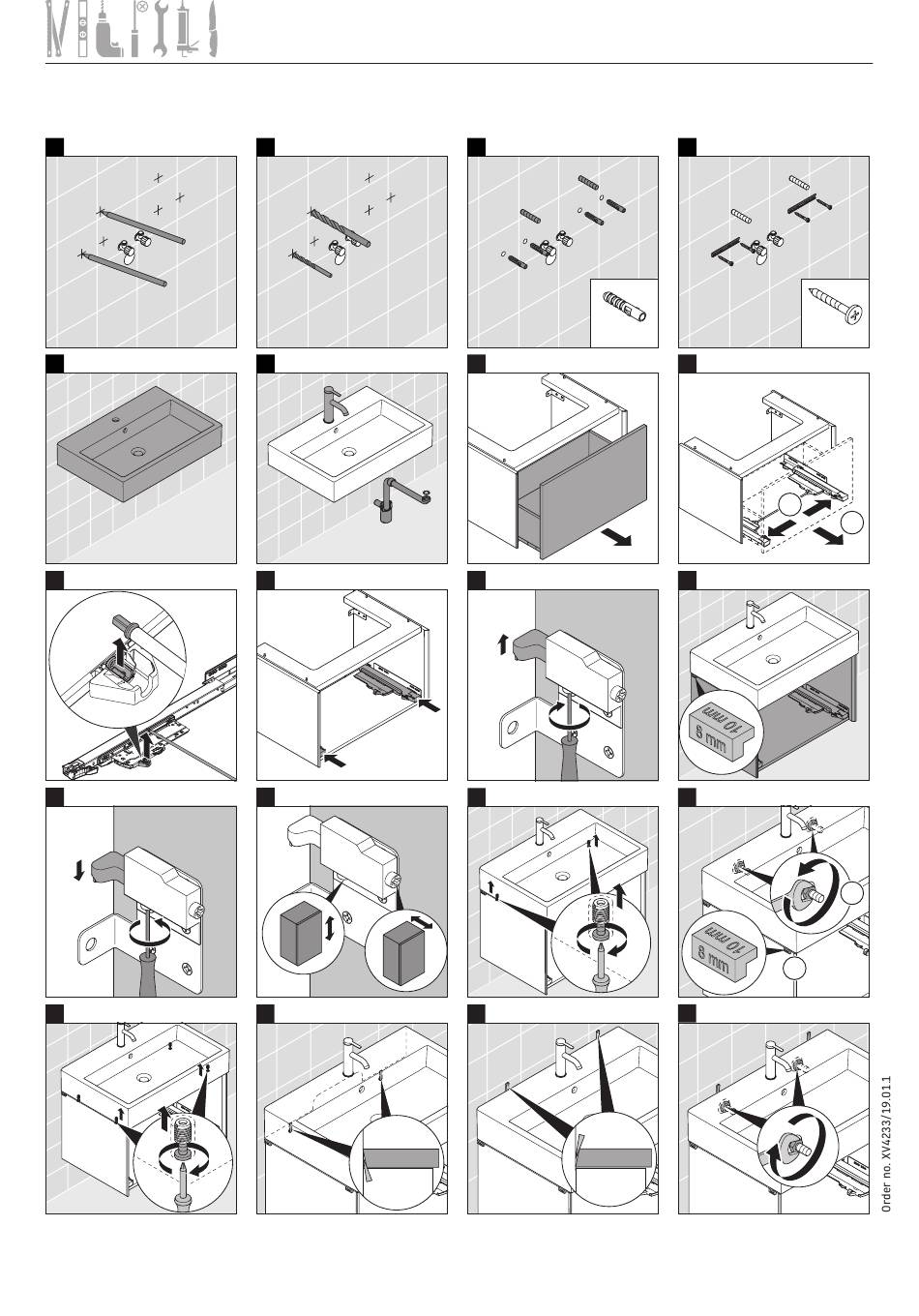 10 mm
8 mm

10 mm
8 mm

Order no. XV4233/19.01.1