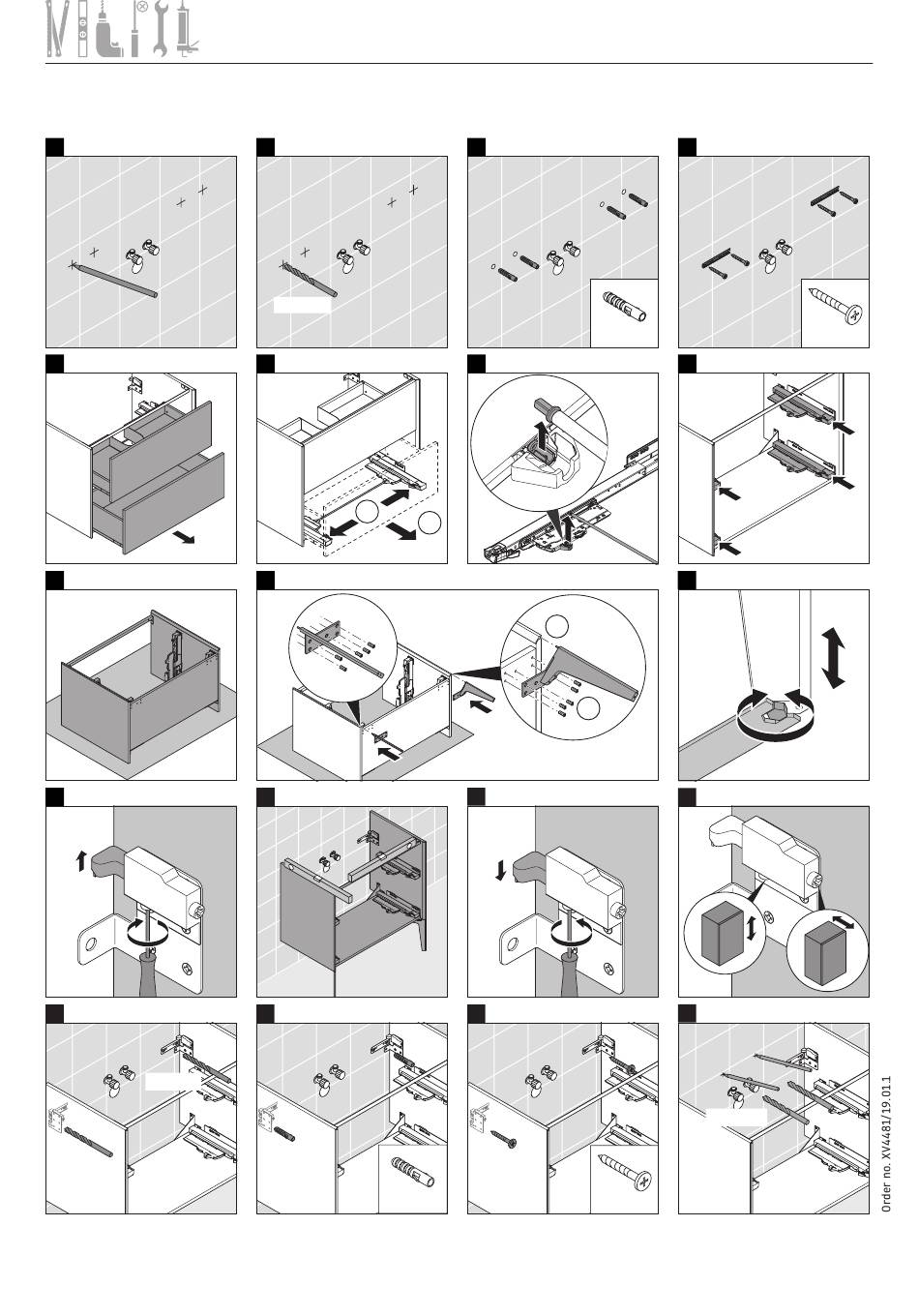 Order no. XV4481/19.01.1