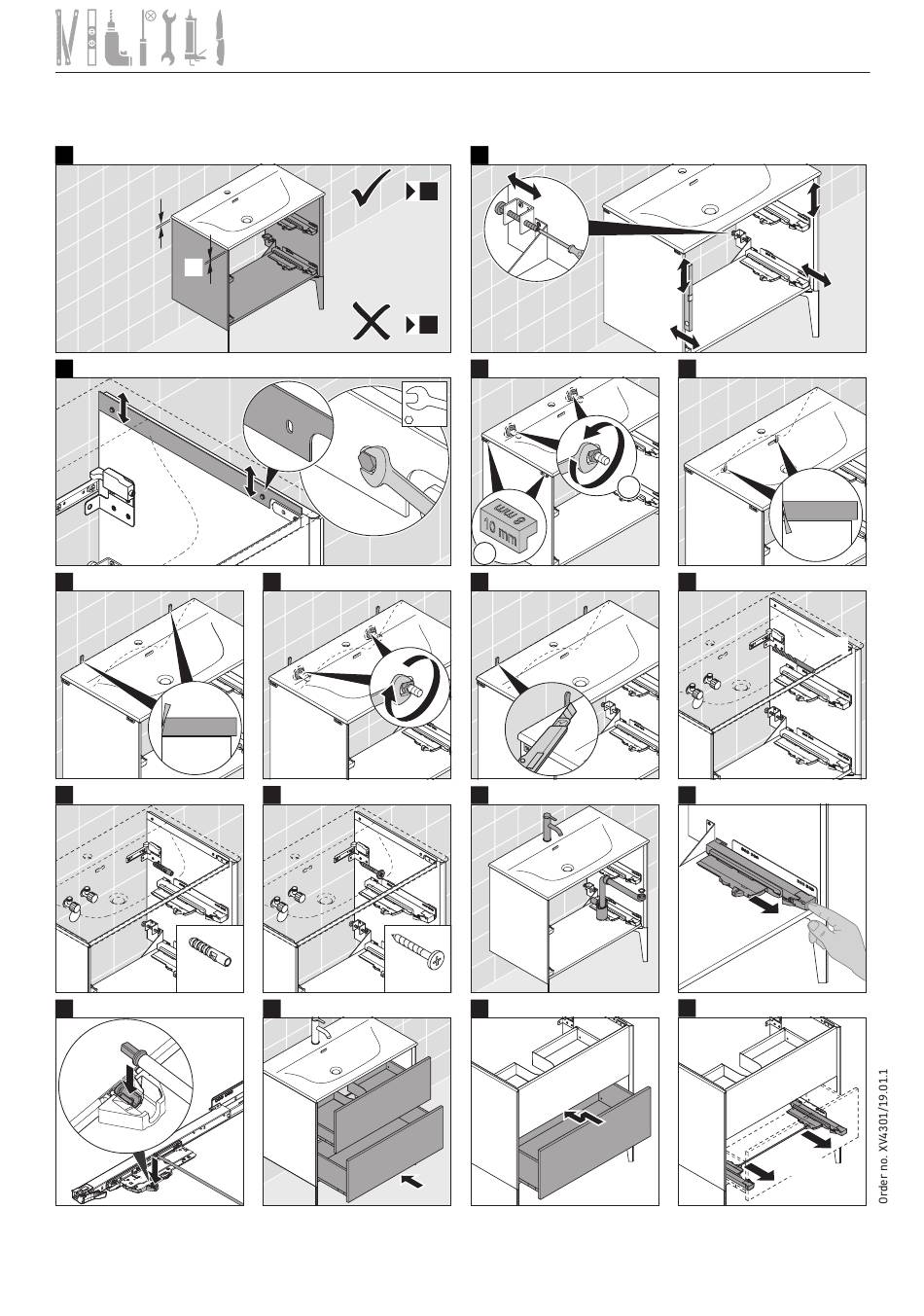 10 mm
Order no. XV4301/19.01.1