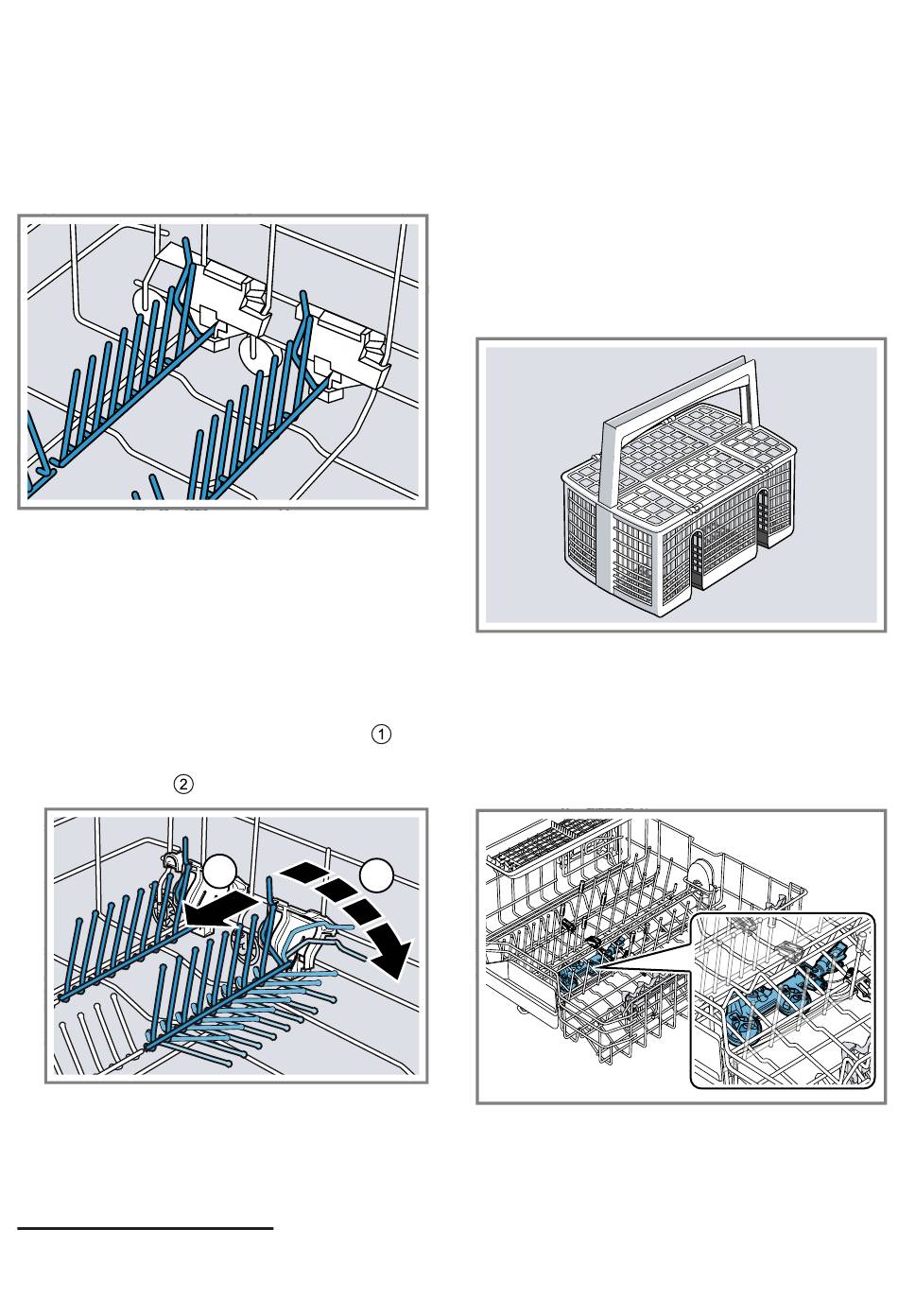 ①

②