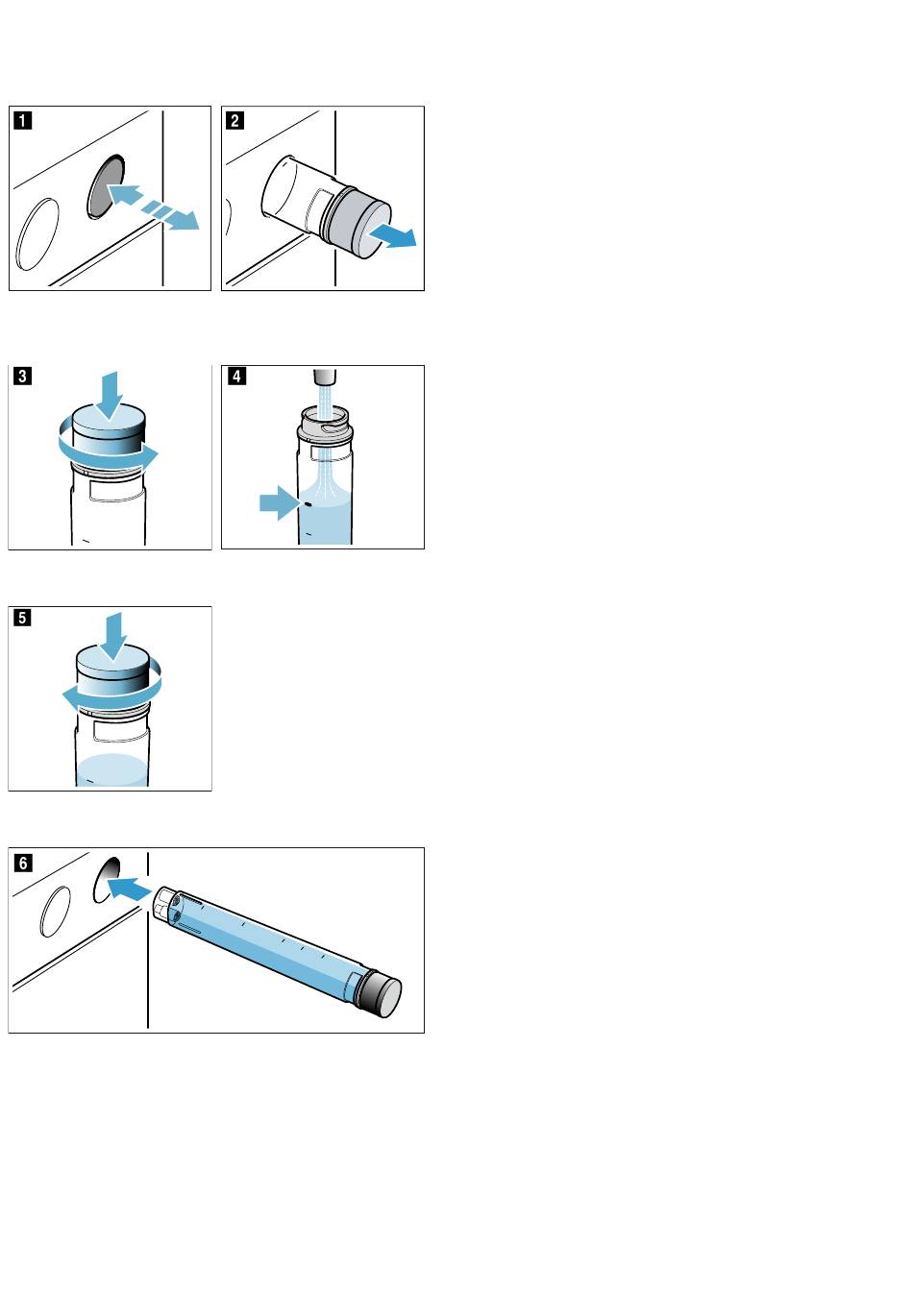 1

2

3

4

5

6