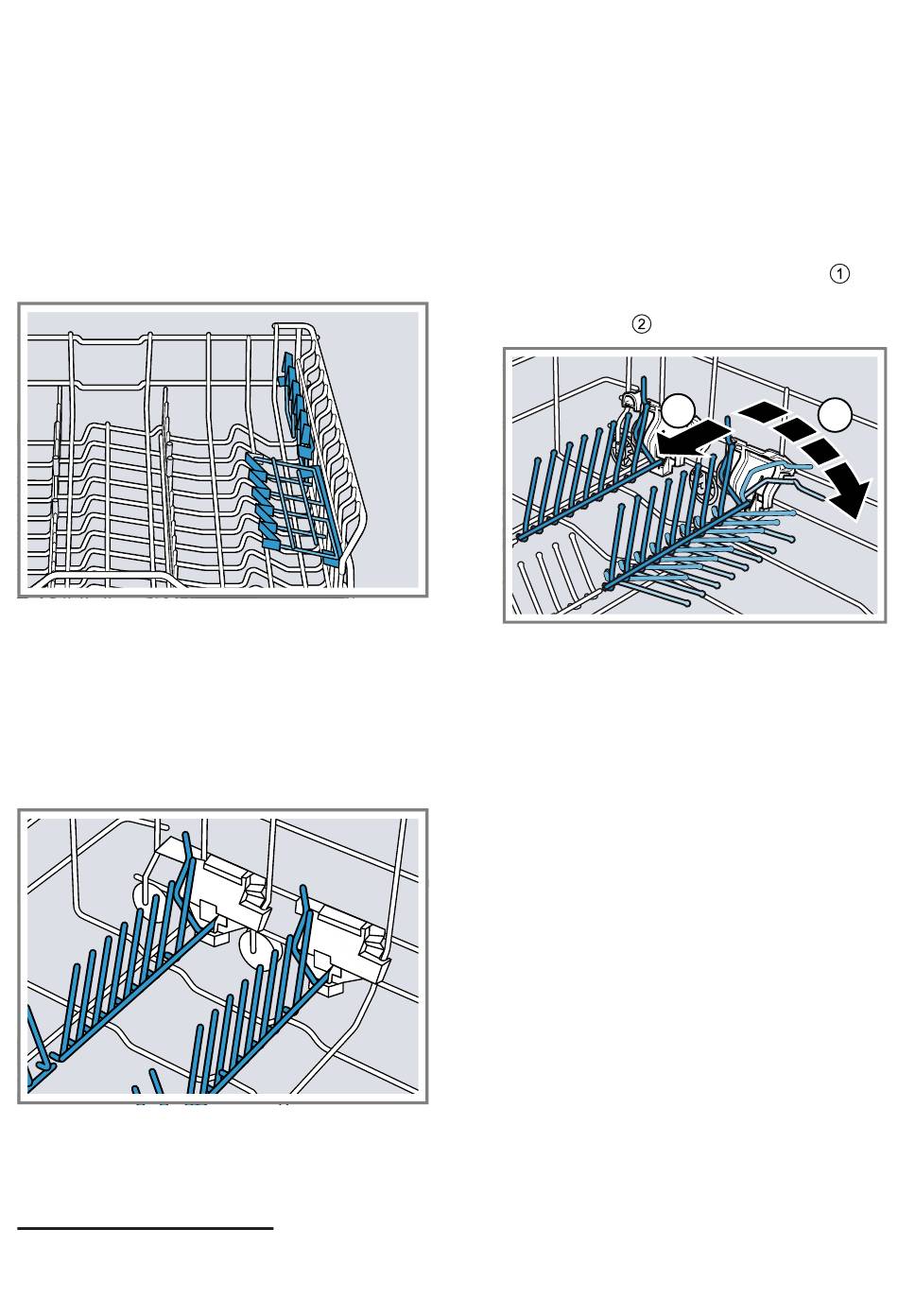 ①

②