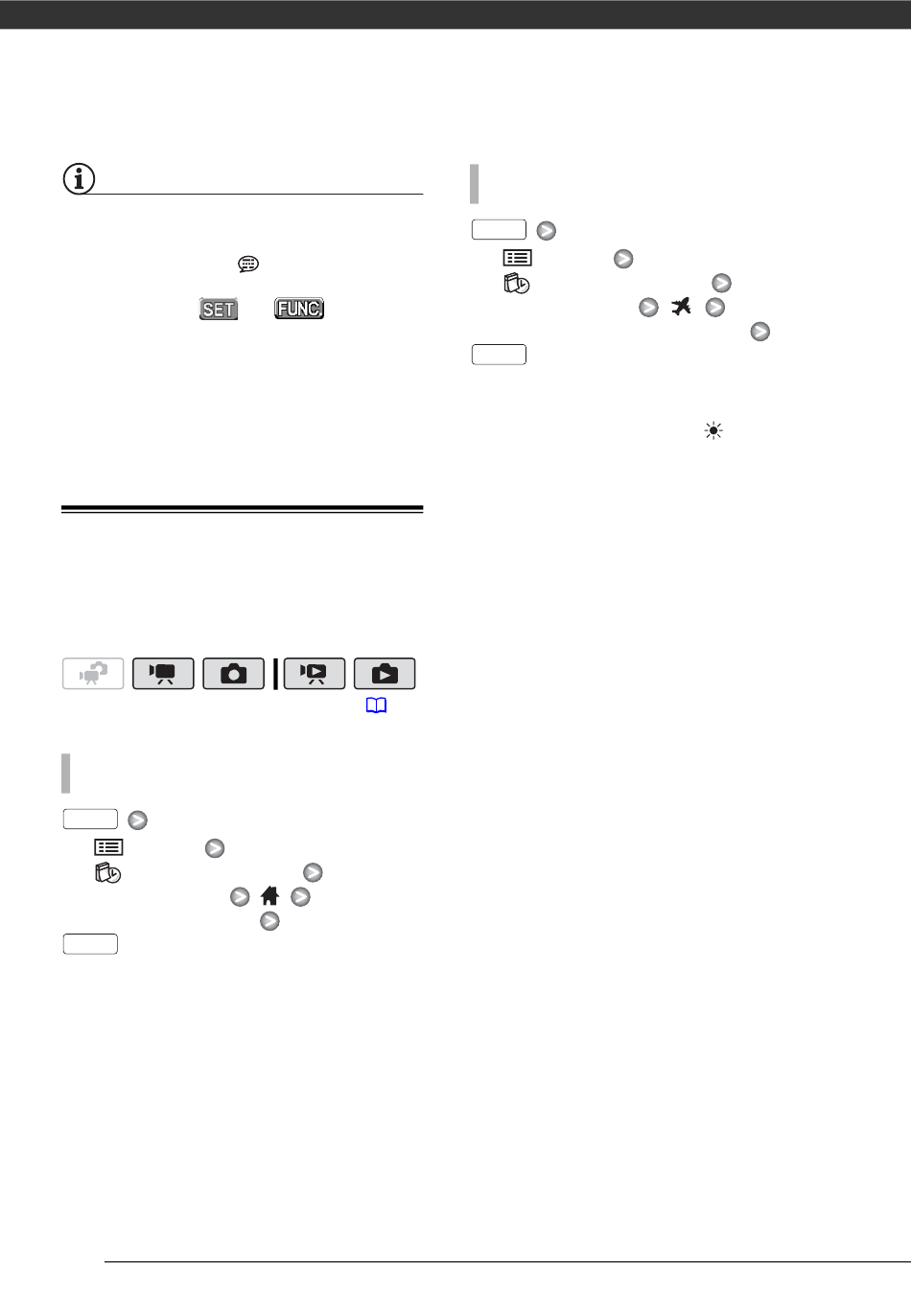 SET

FUNC