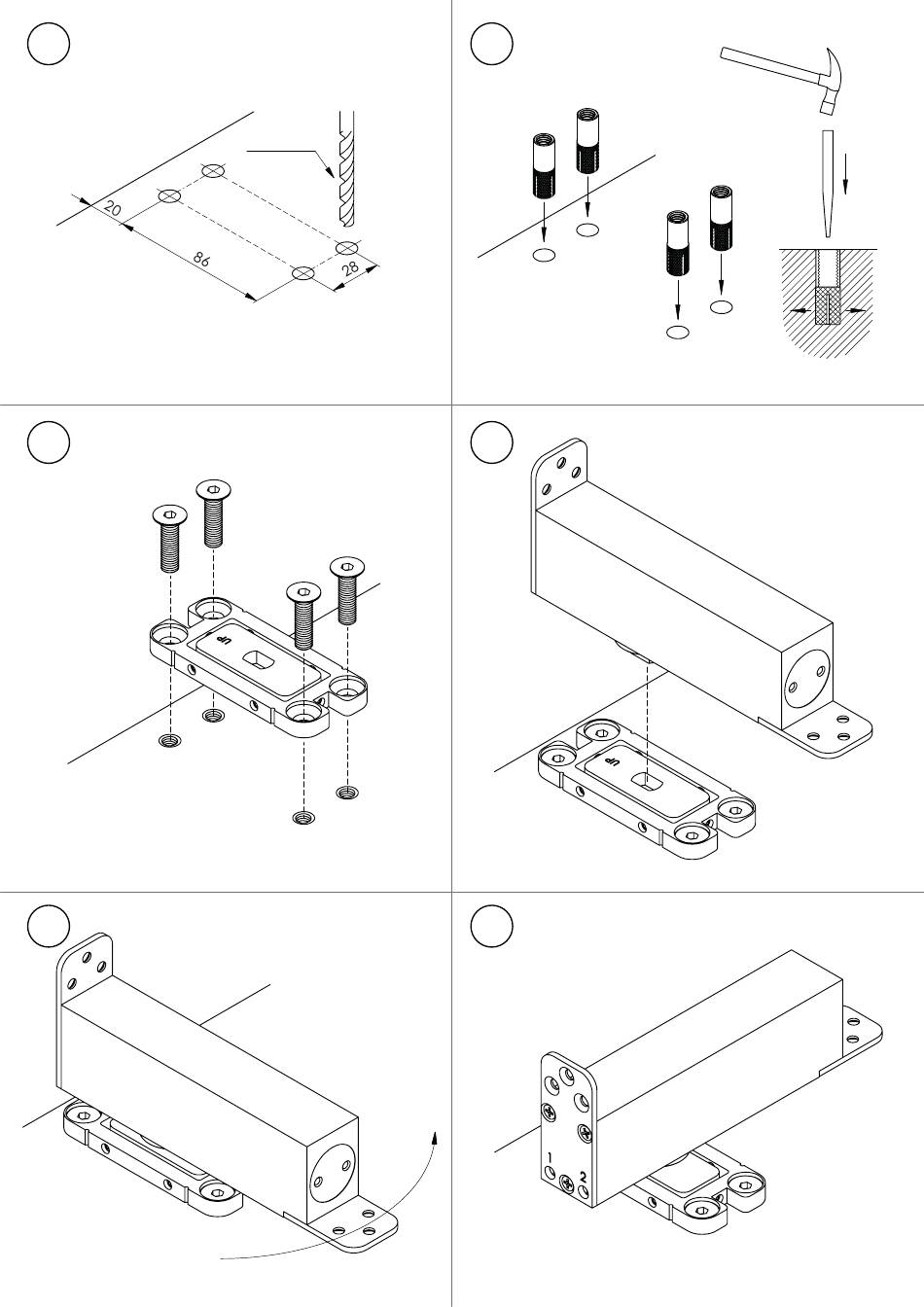 20
86
28
UP
UP
1
2