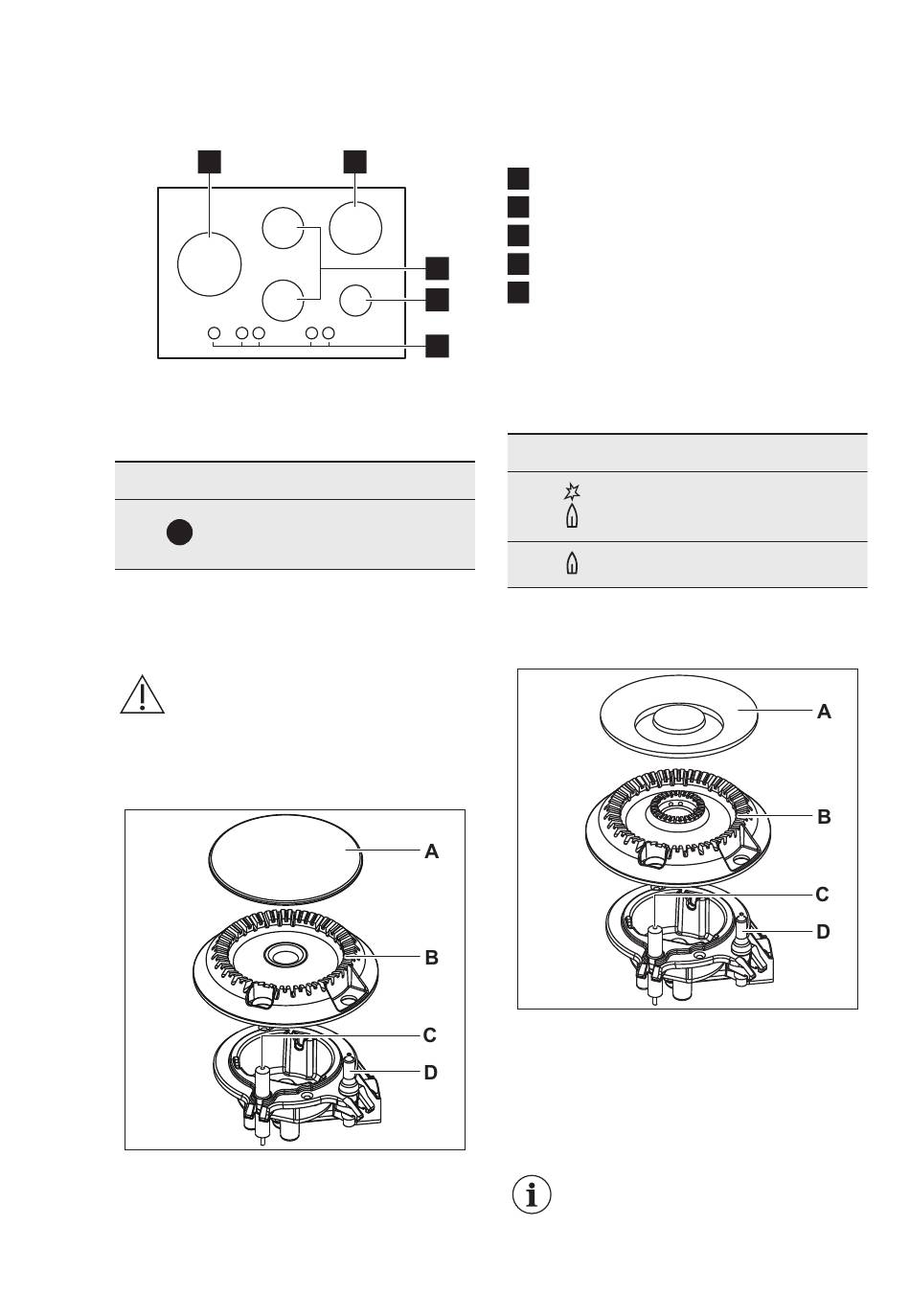 A
B
C
D
A
B
C
D