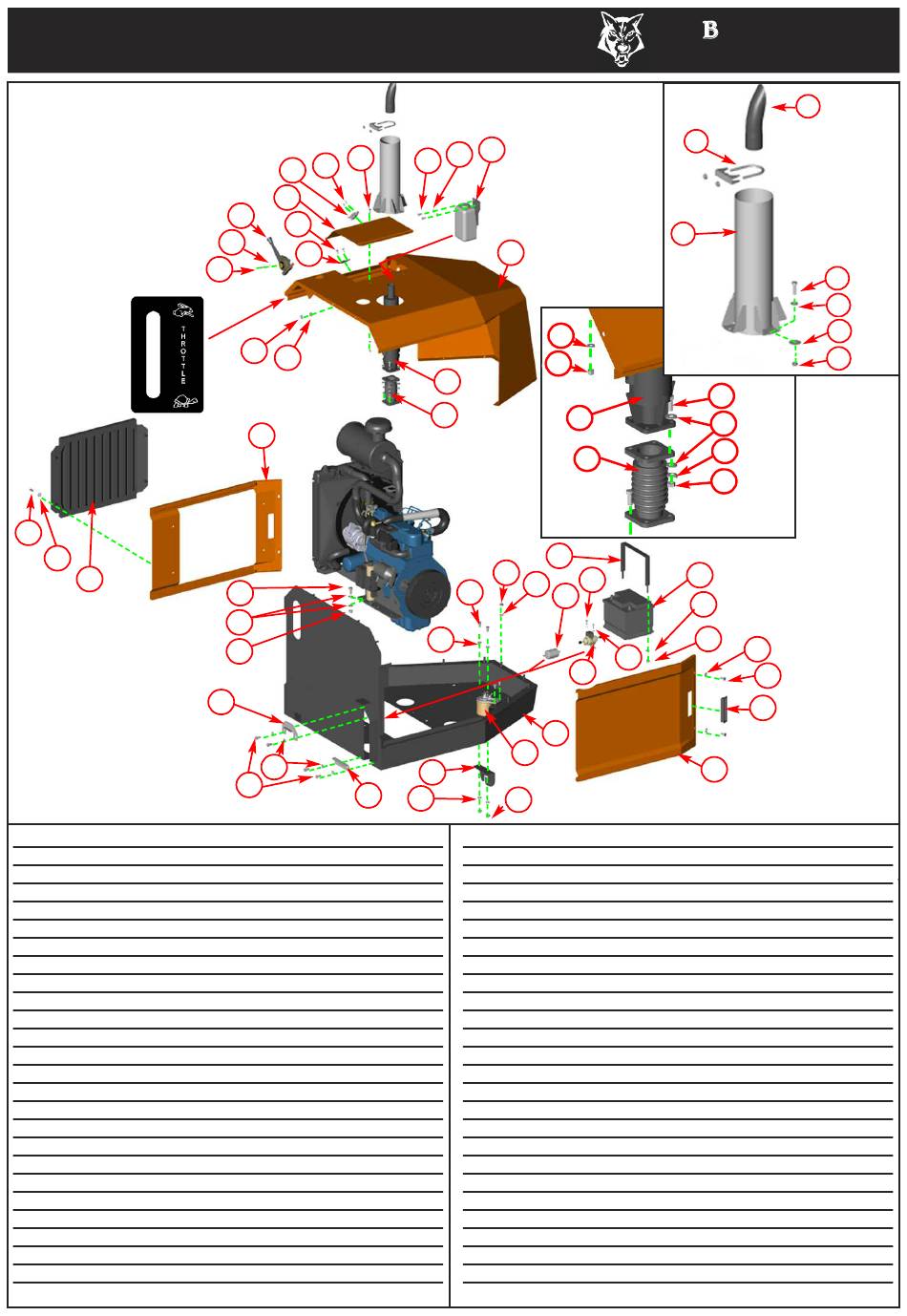 B

THROTTLE