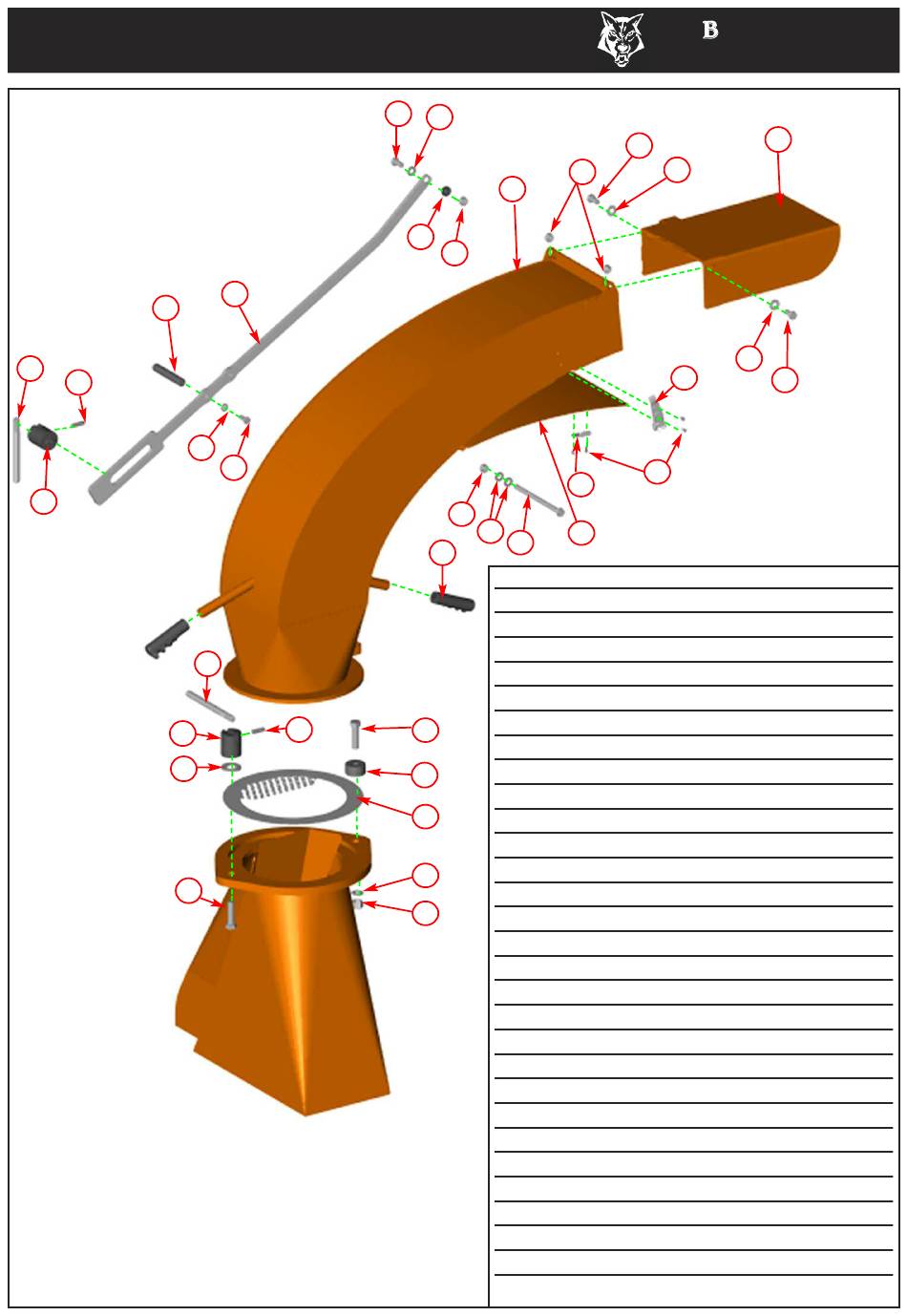 B