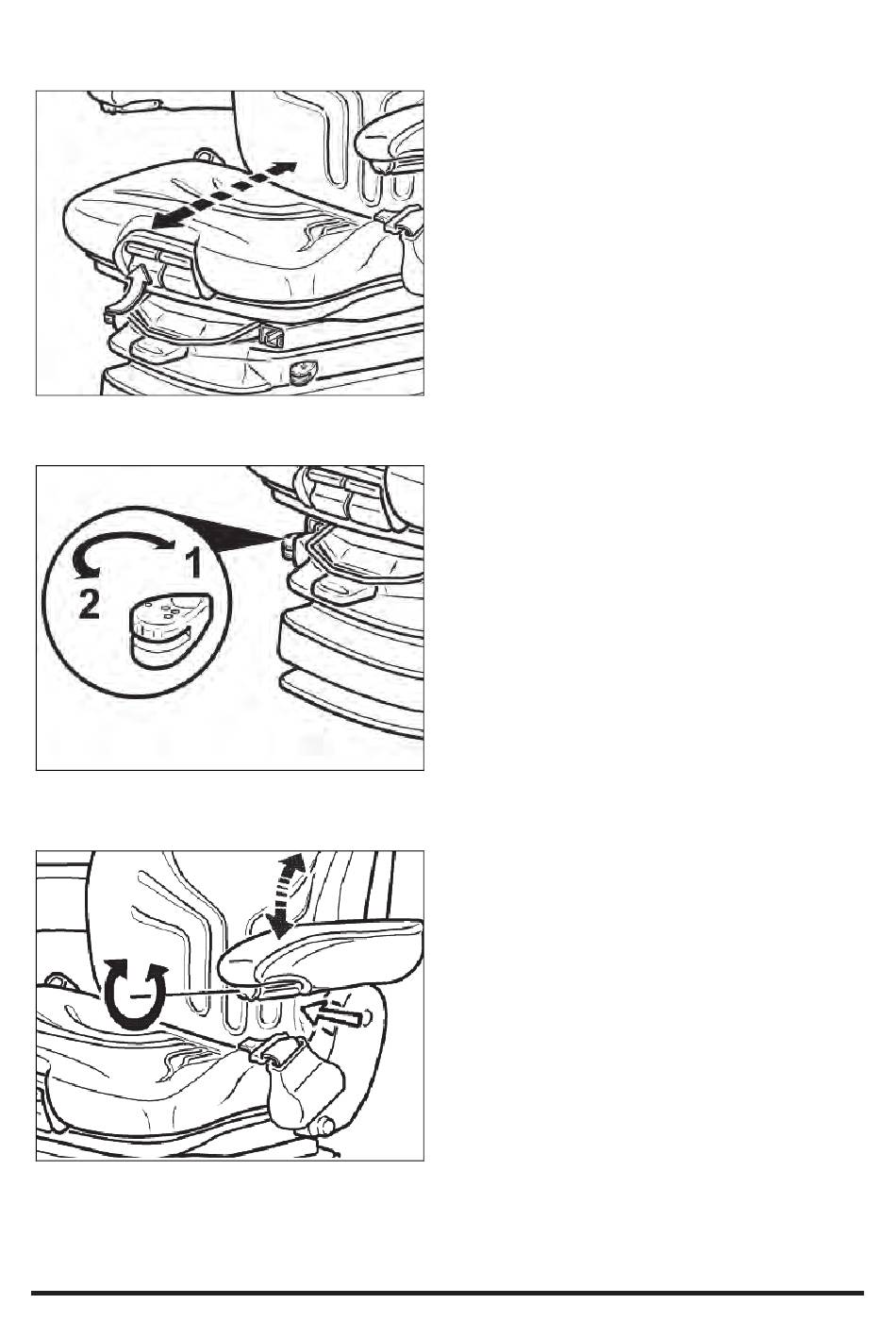 1
2