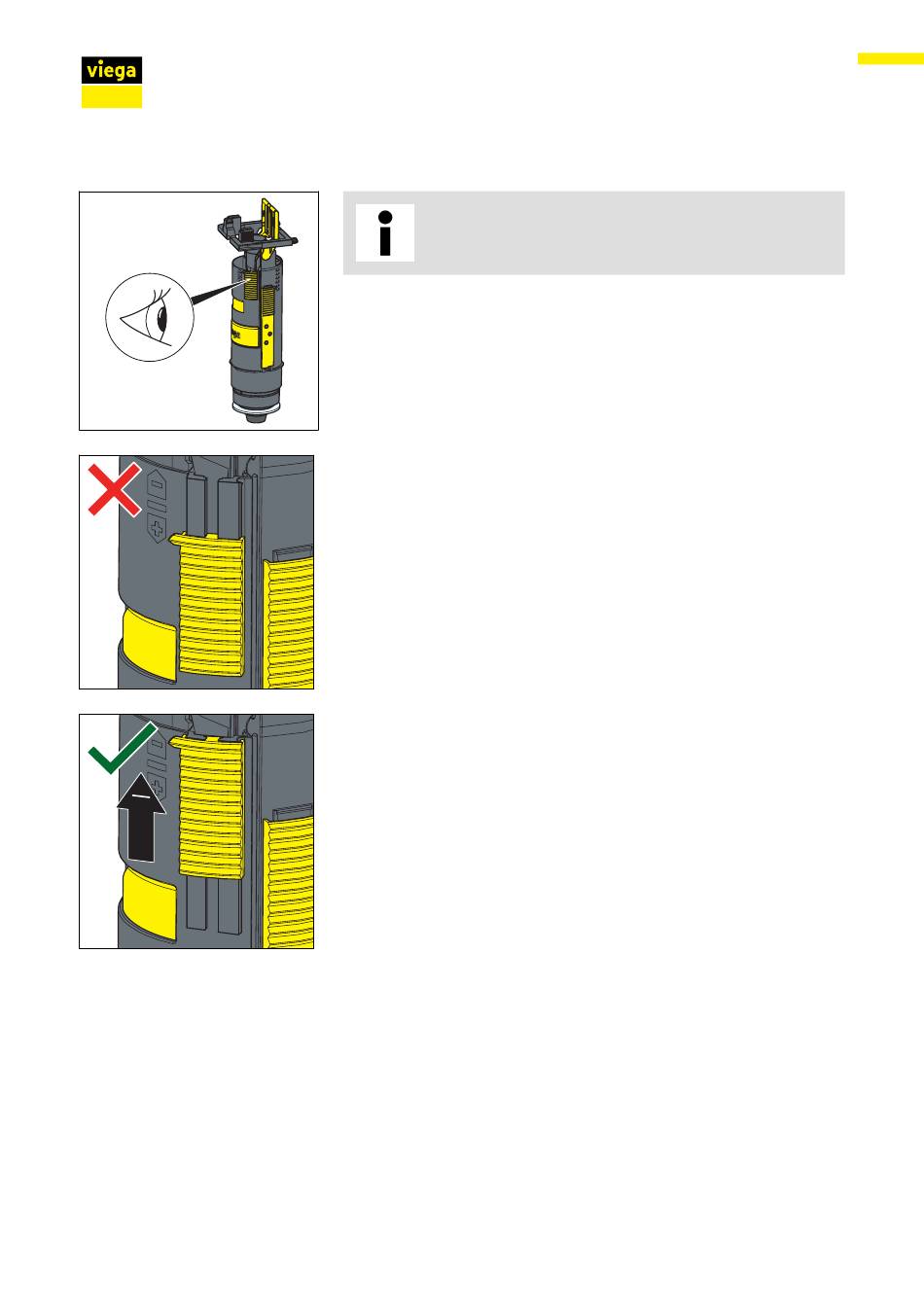 viega