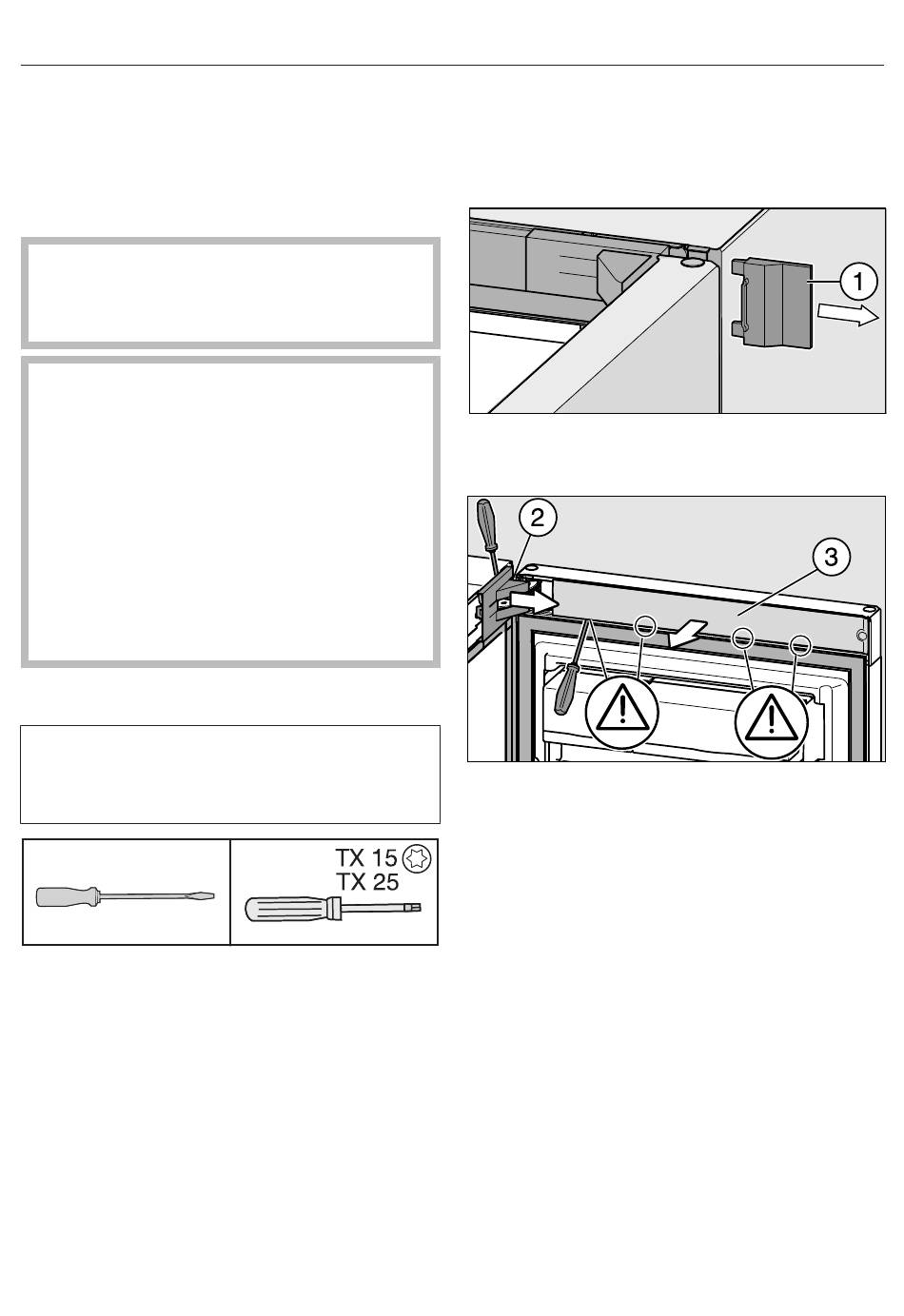 1

2

3

TX 15
TX 25