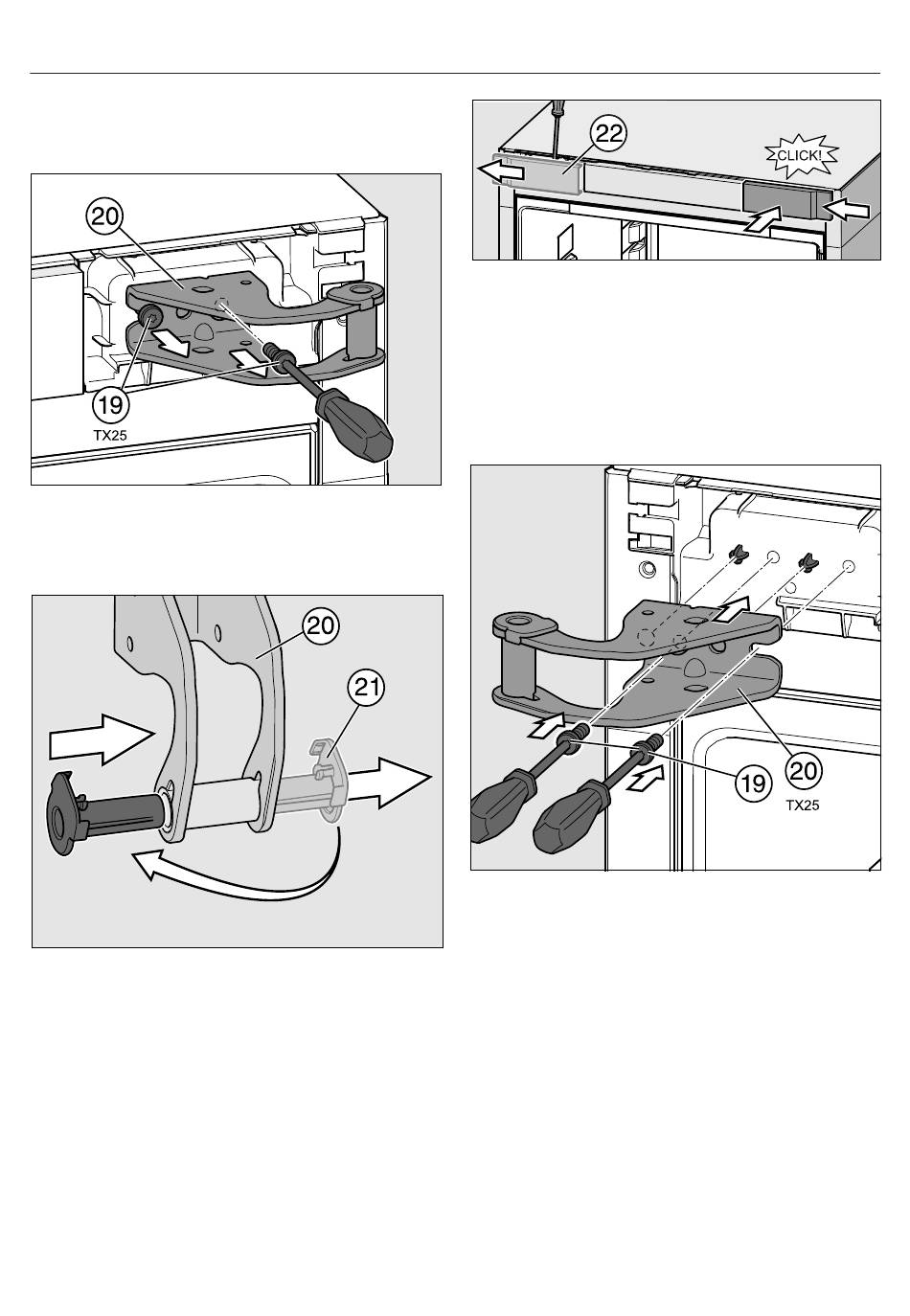 20

19

TX25

20

21

22

CLICK!

19

20

TX25