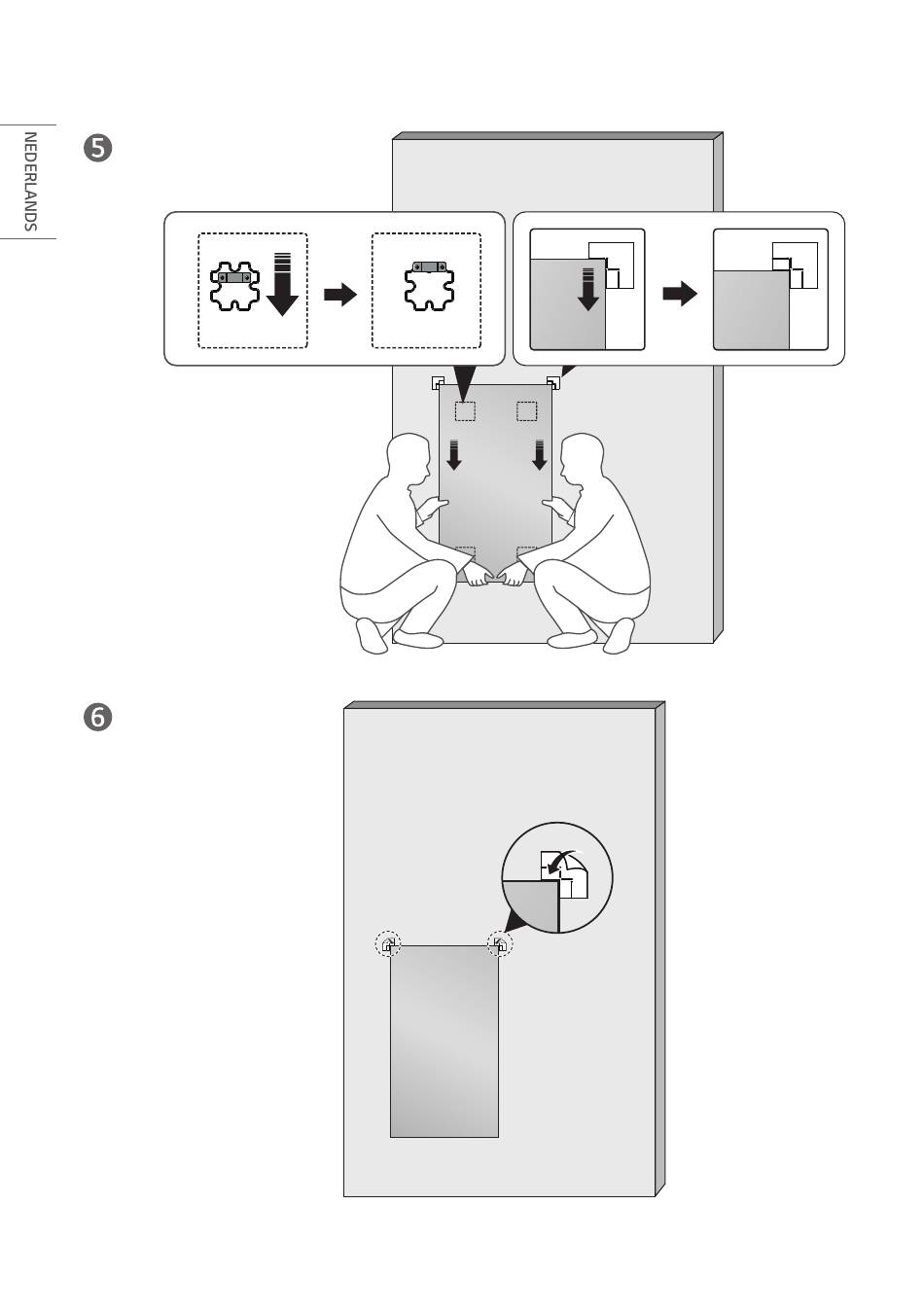 NEDERLANDS

5

6