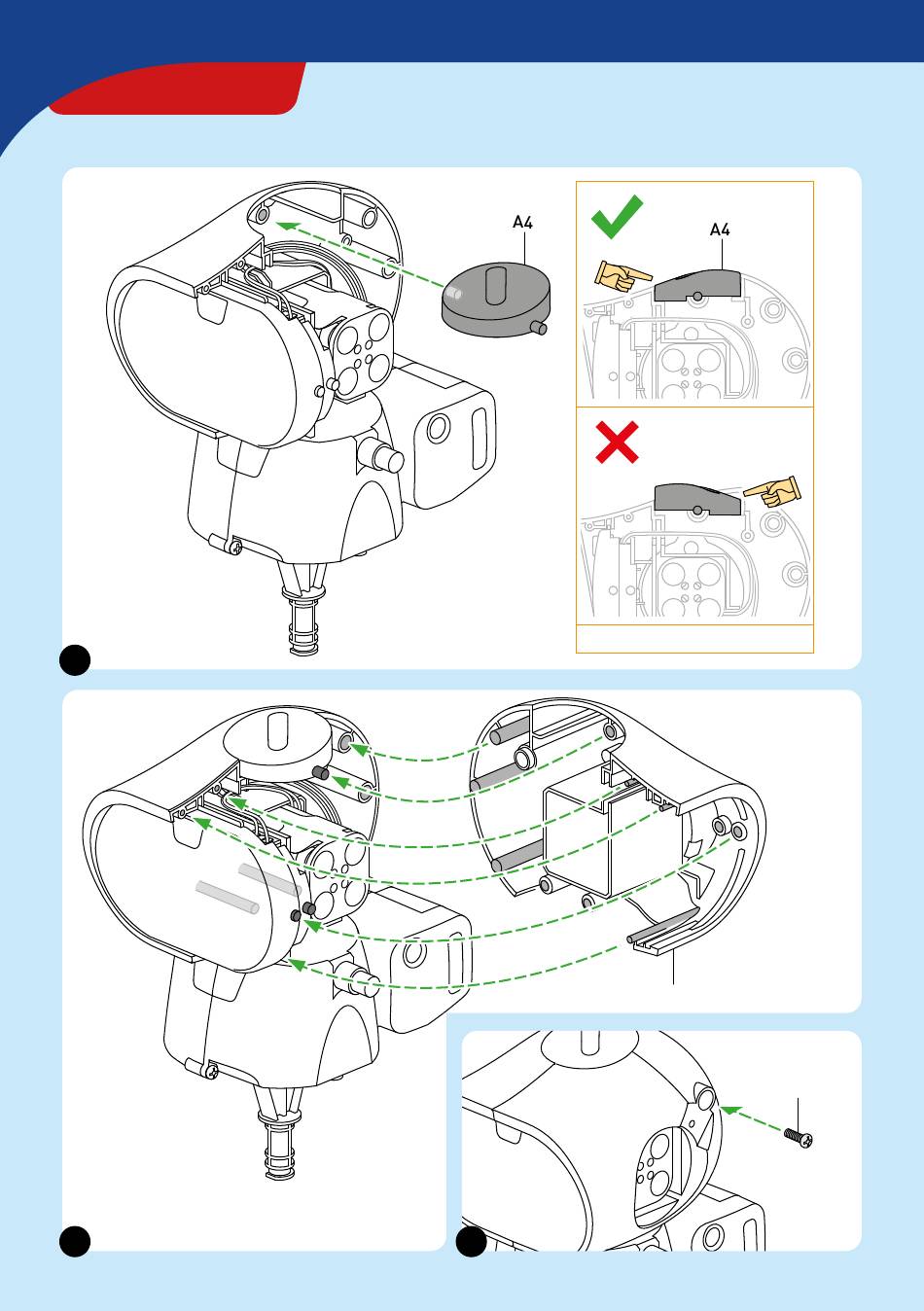 A4

A4