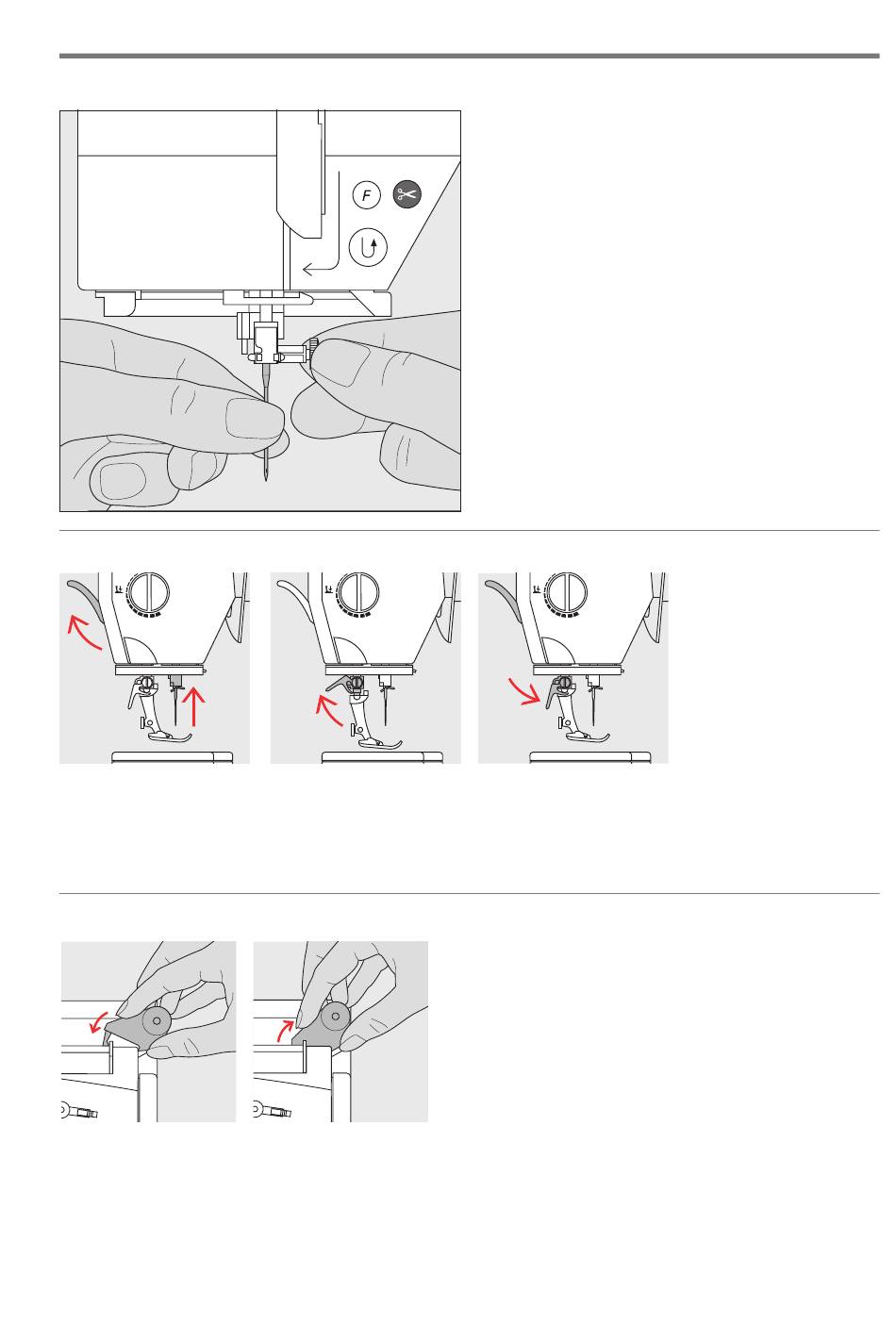 F