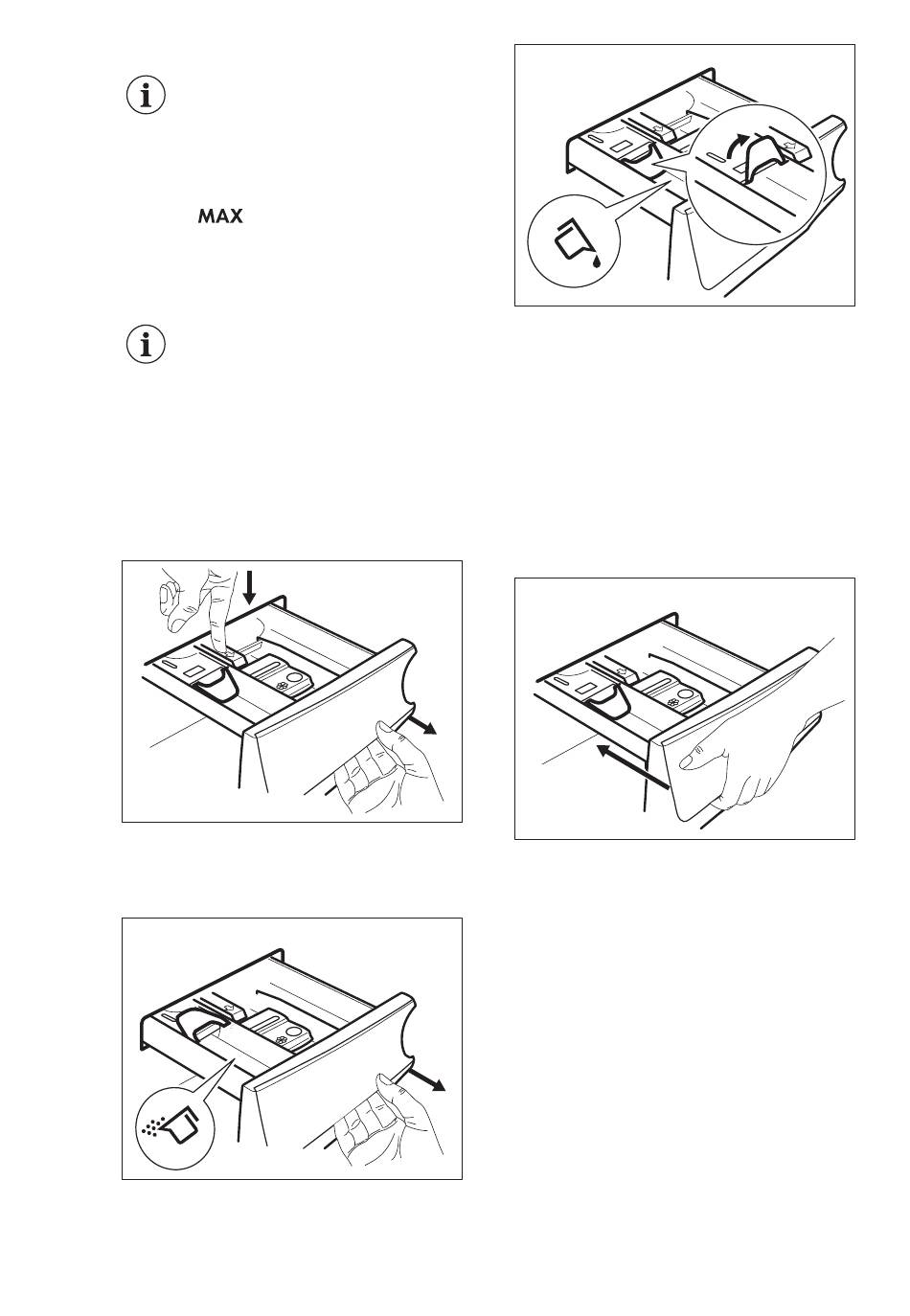 MAX