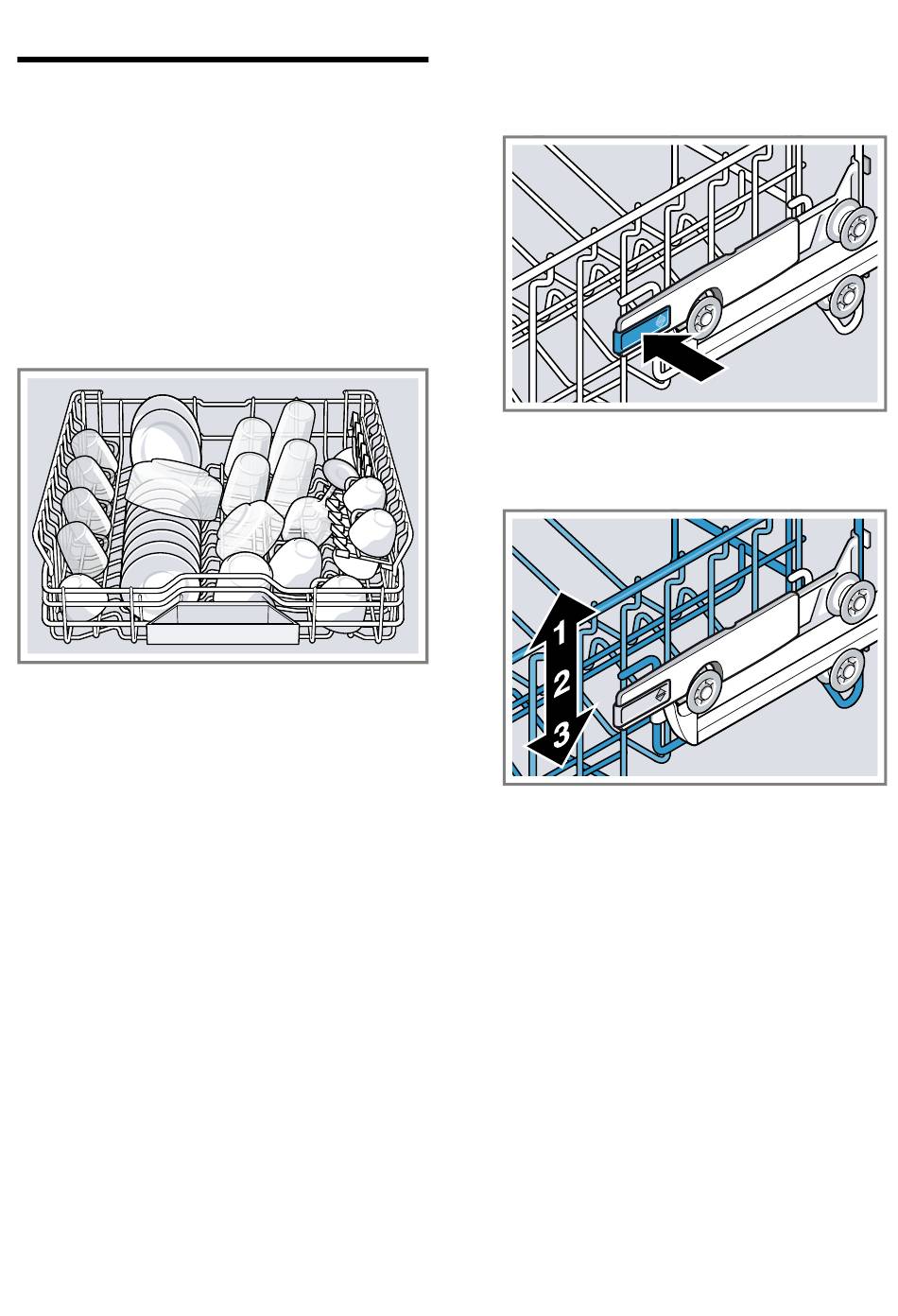 1
2
3