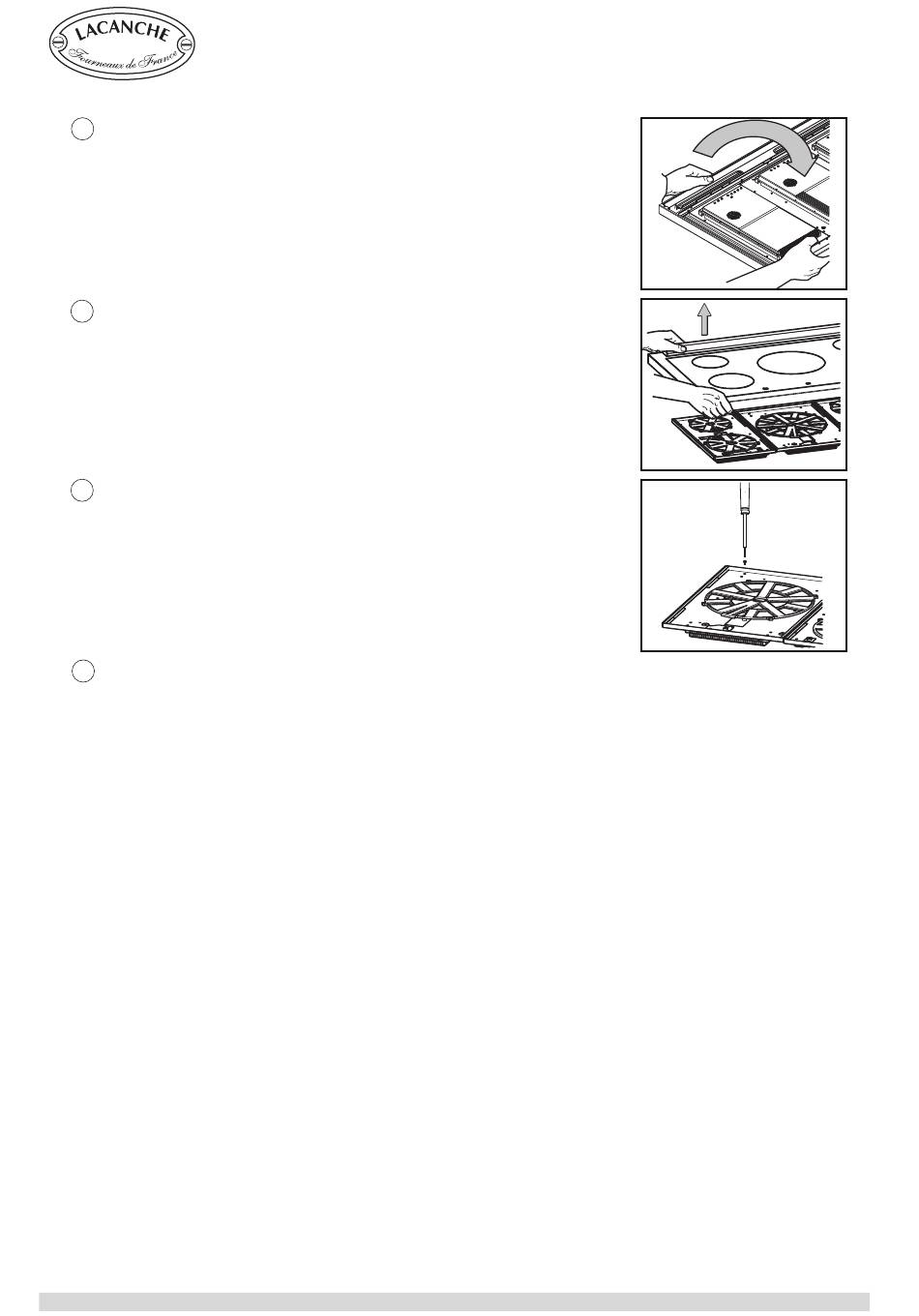 LACANCHE
Fourneaux de France