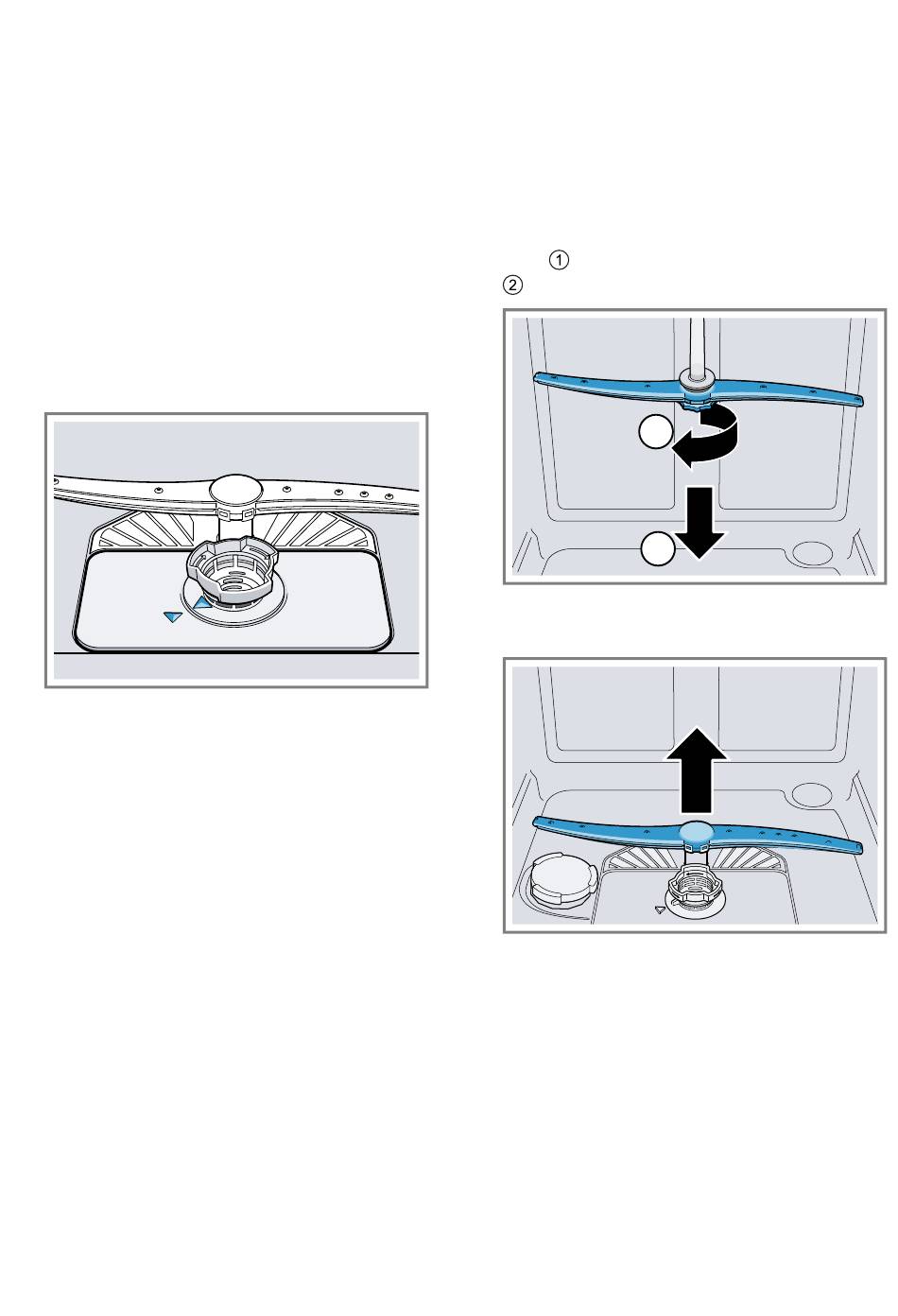 ①
②