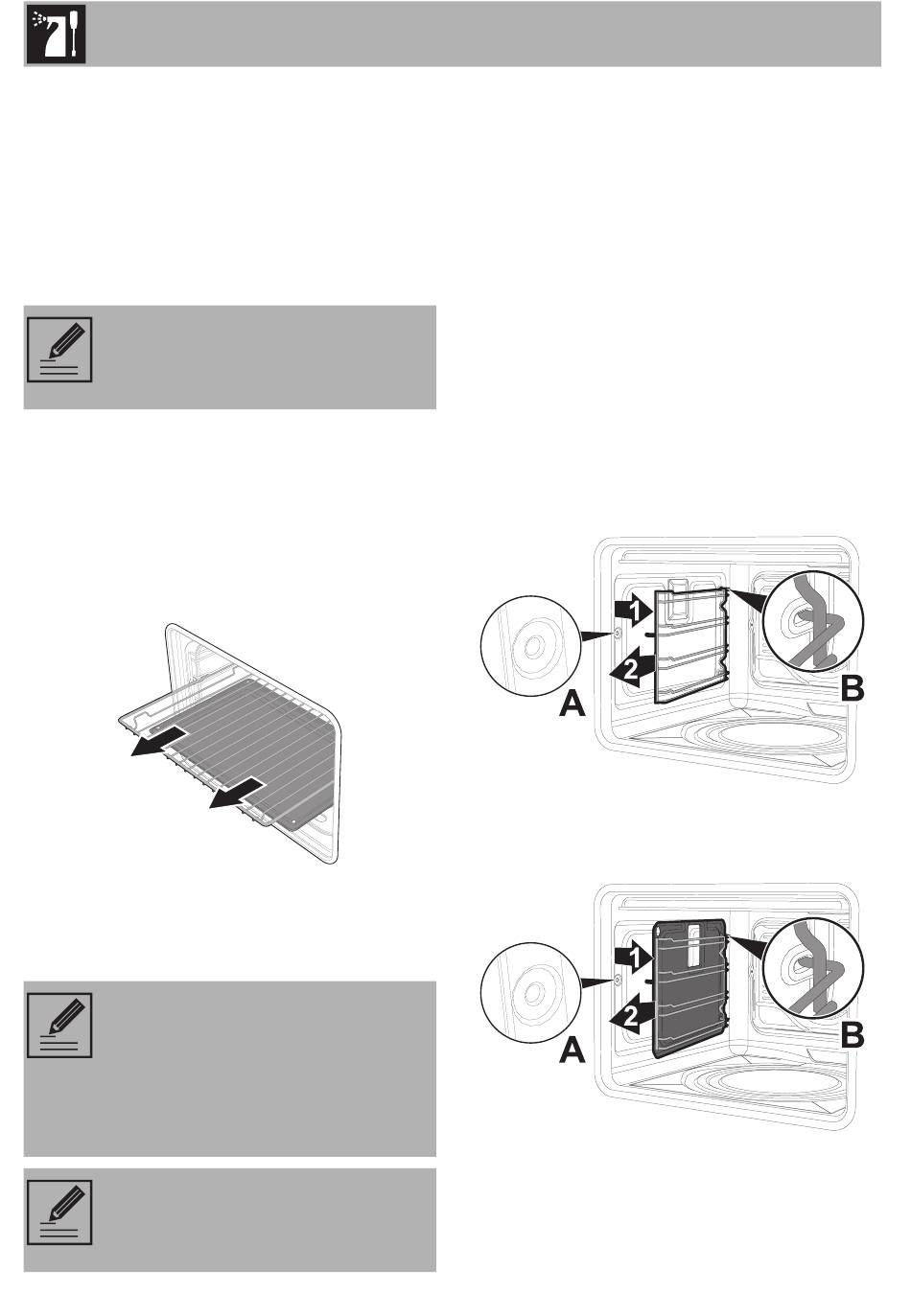 1
2
A
B

1
2
A
B