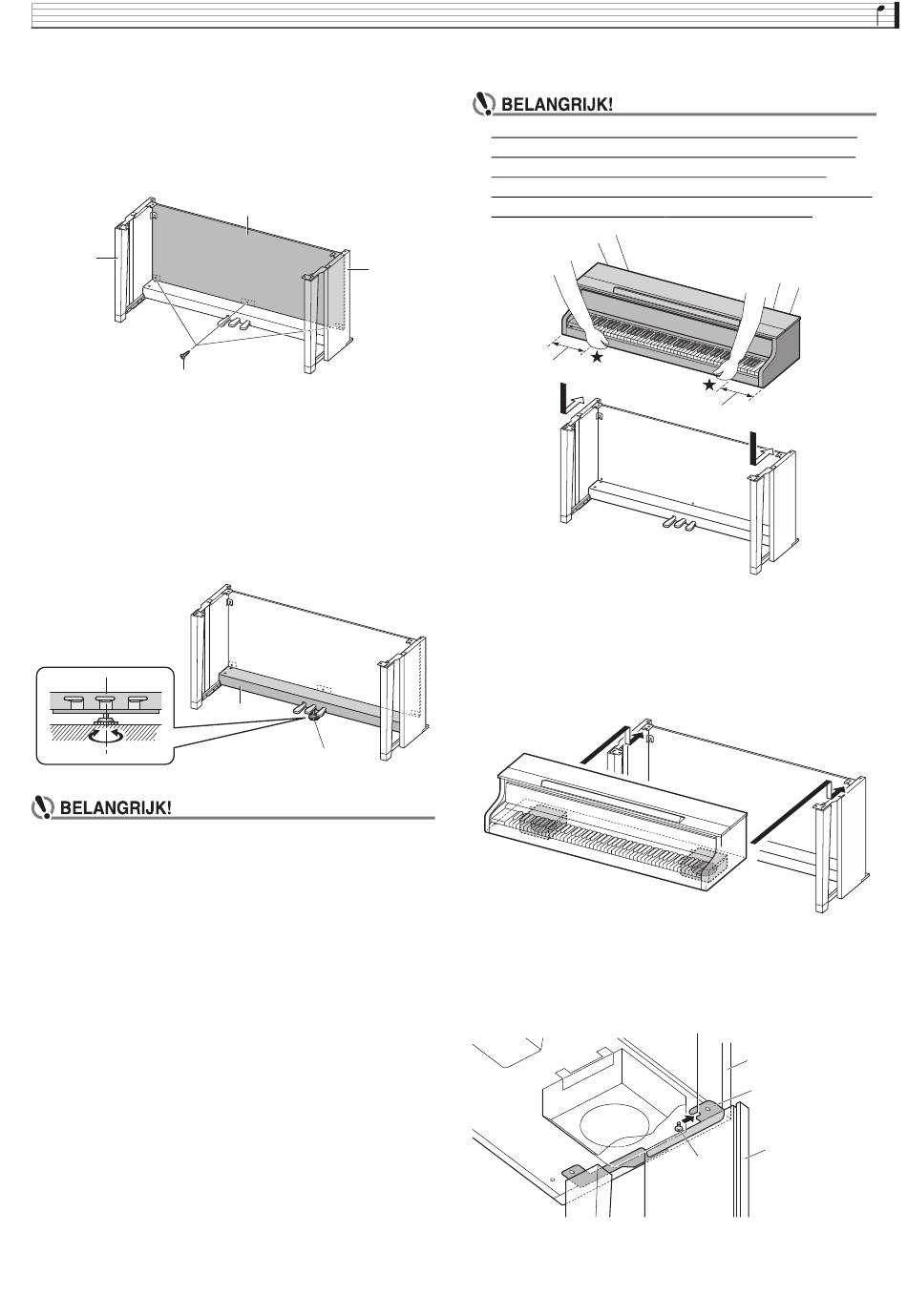 BELANGRIJK!

BELANGRIJK!