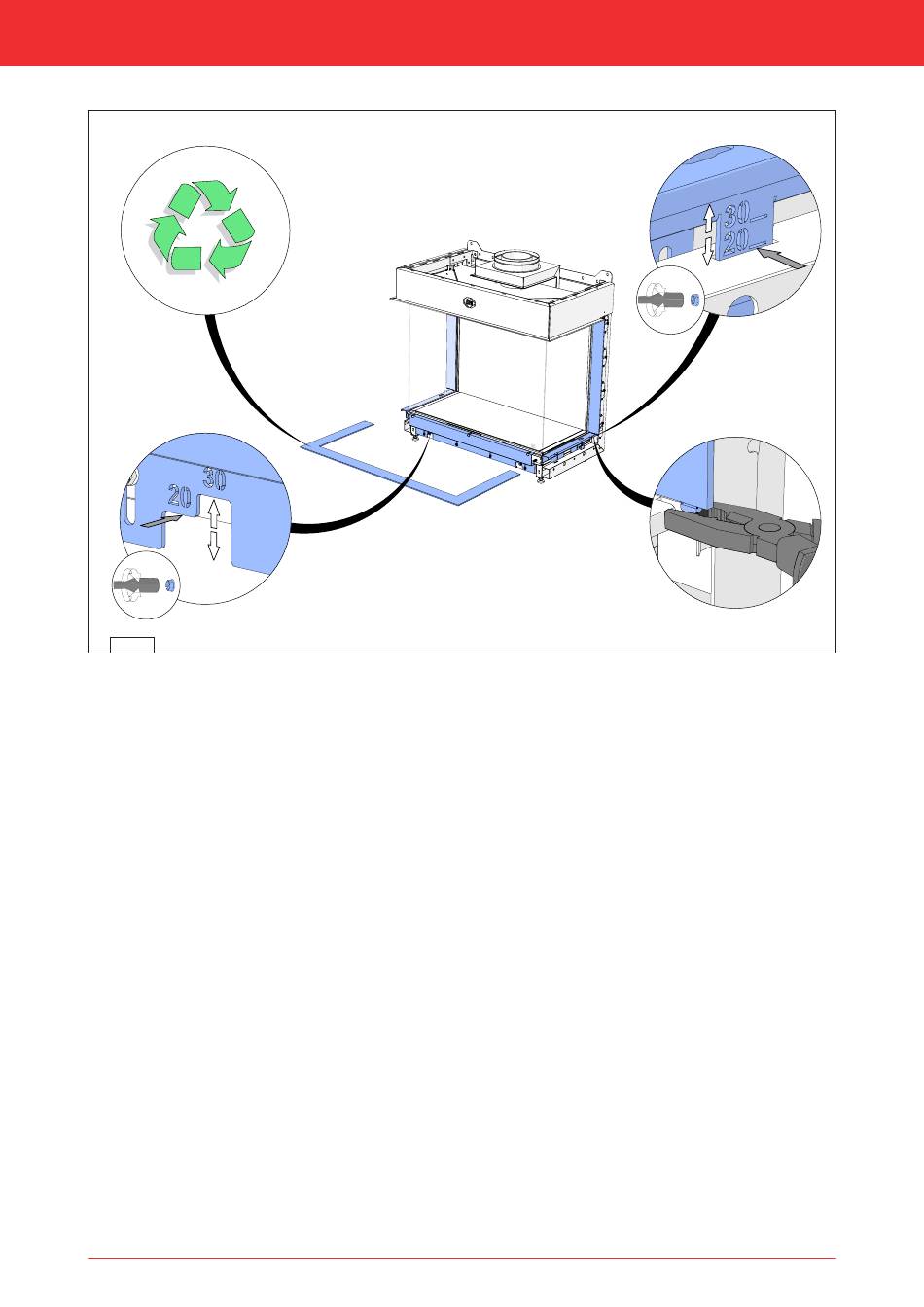 30
20

20
30