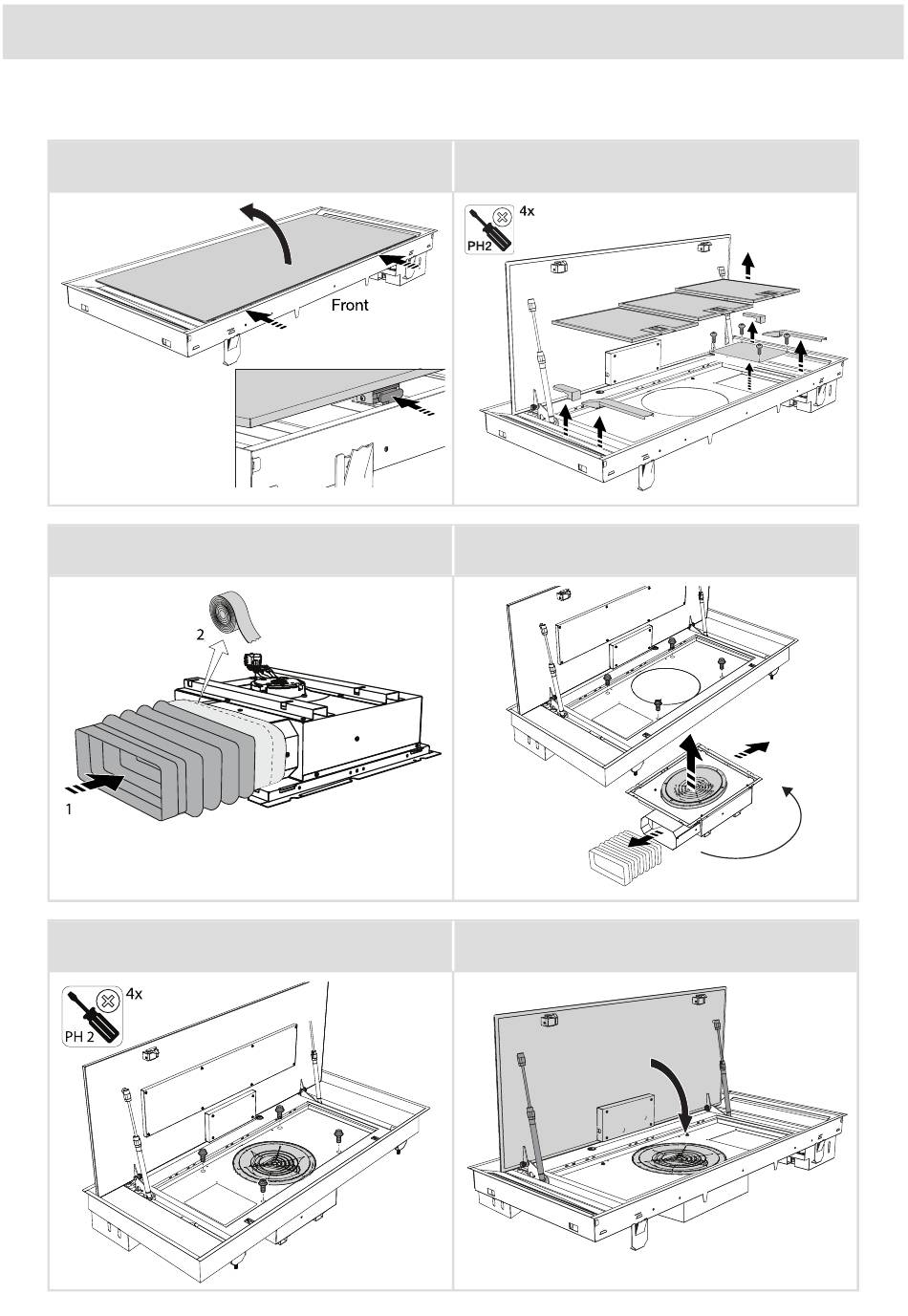 Front

4x
PH2

2
1

4x
PH 2