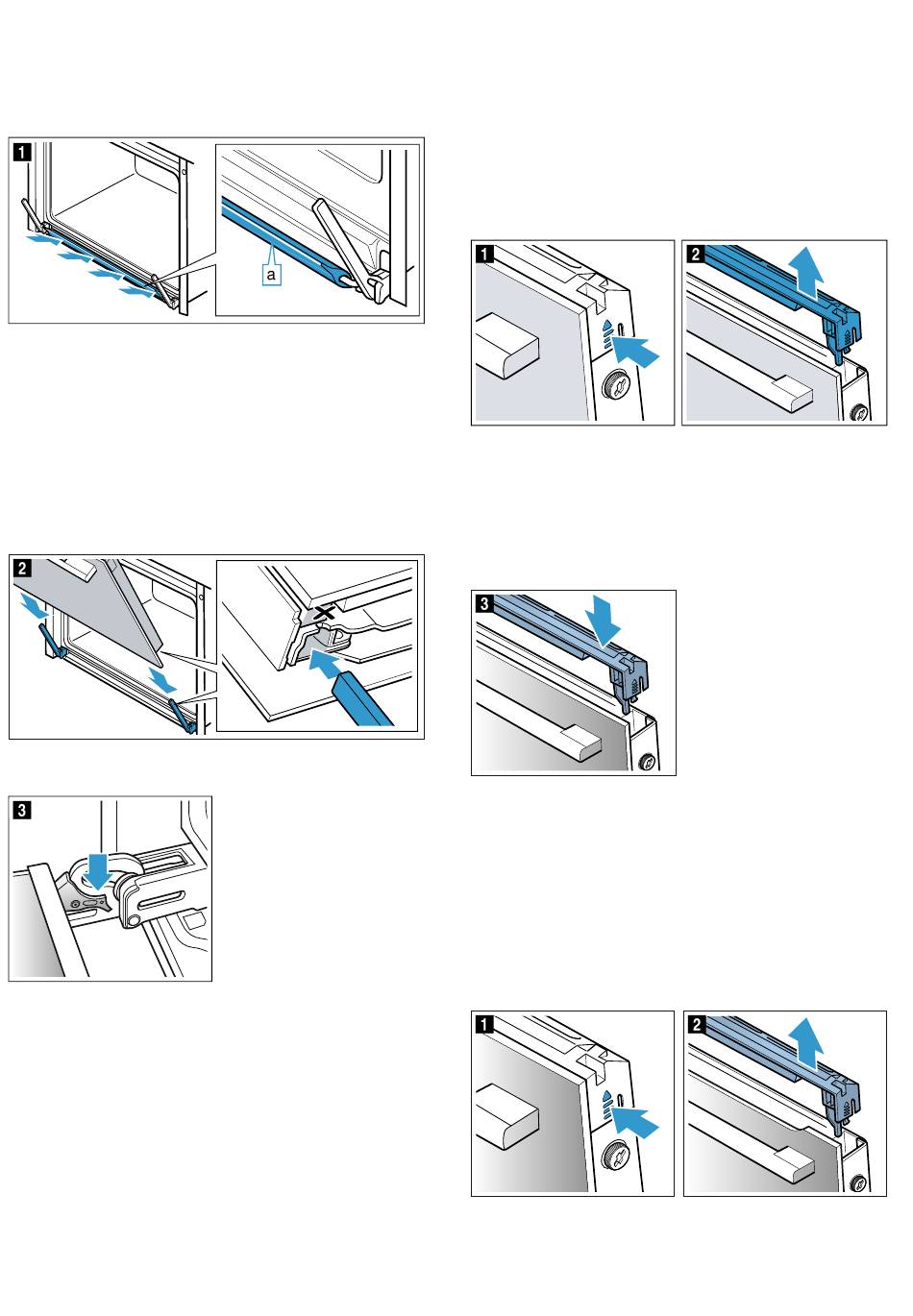 1

a

2

3

1

2

3

1

2