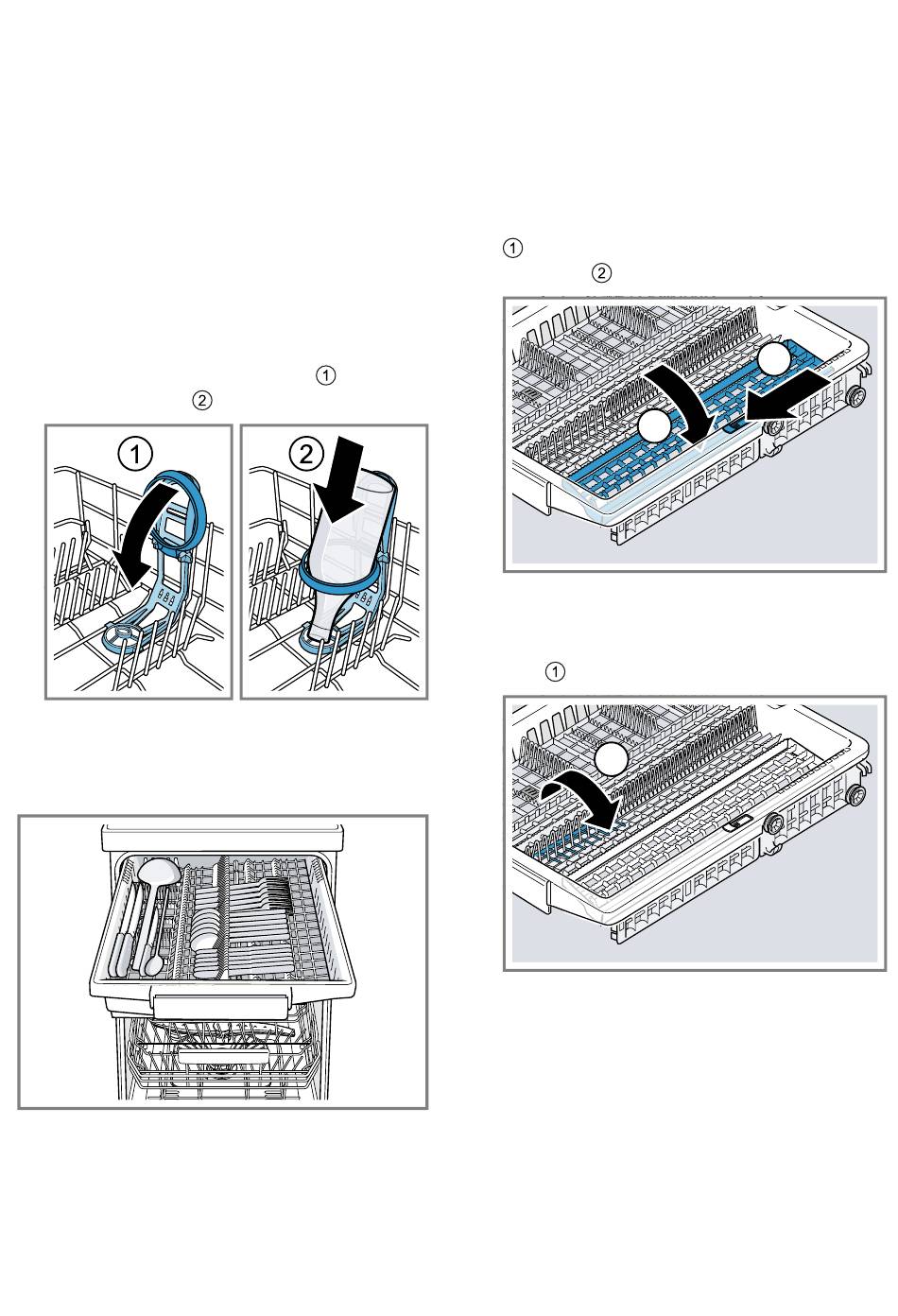 ①
②

①
②

①

②

①