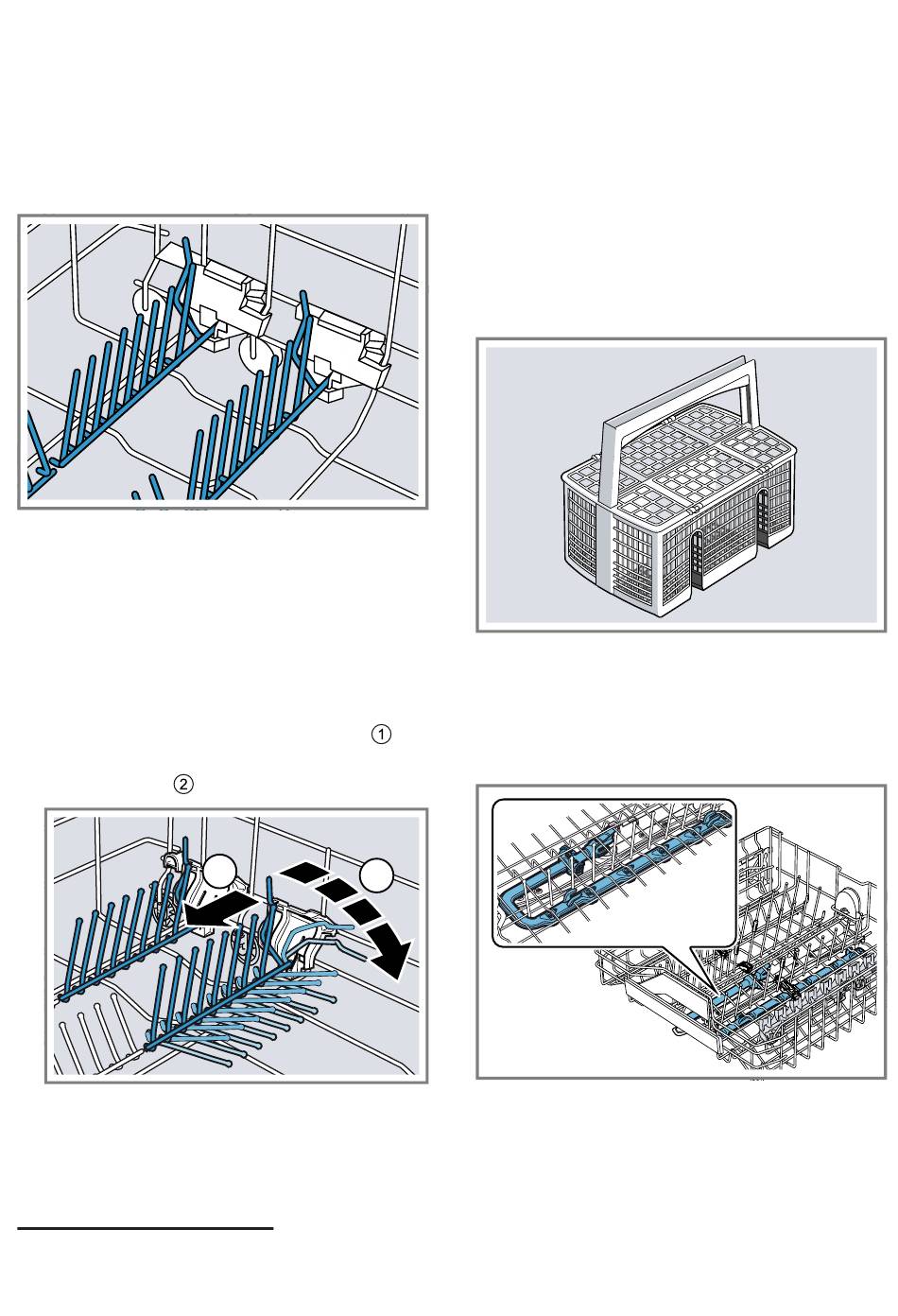 ①

②