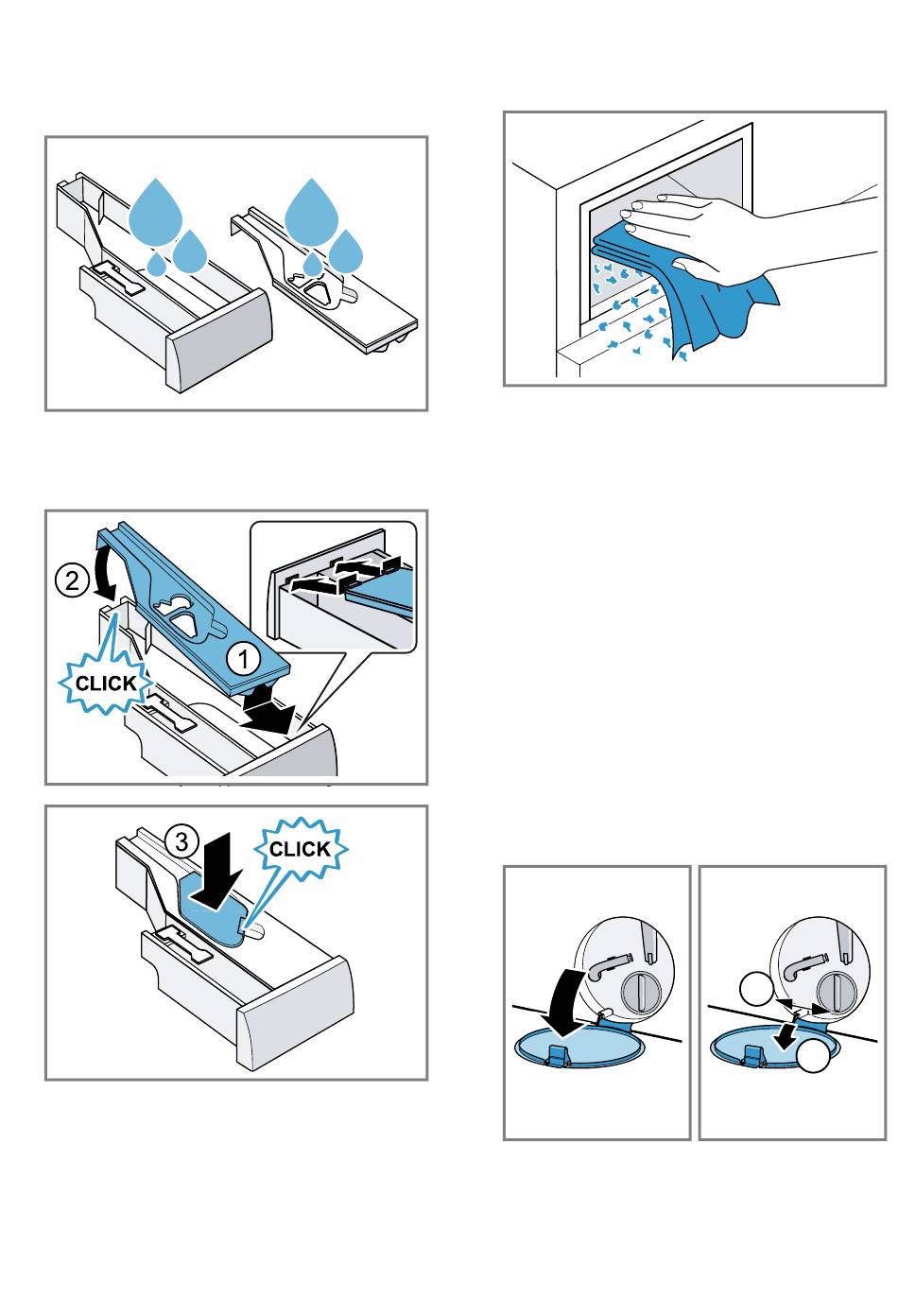 ②

CLICK

①

③

CLICK