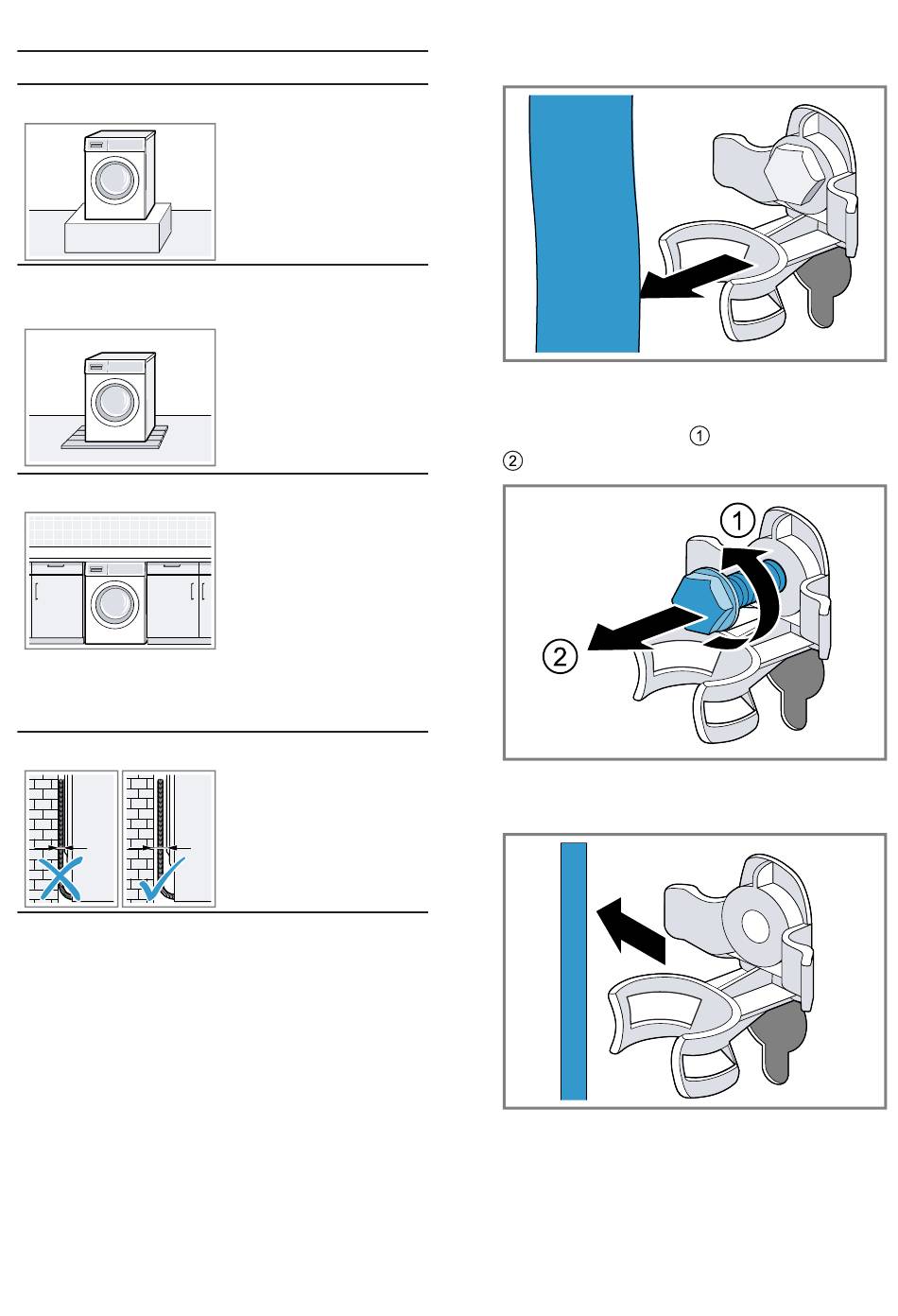 ①
②

①

②