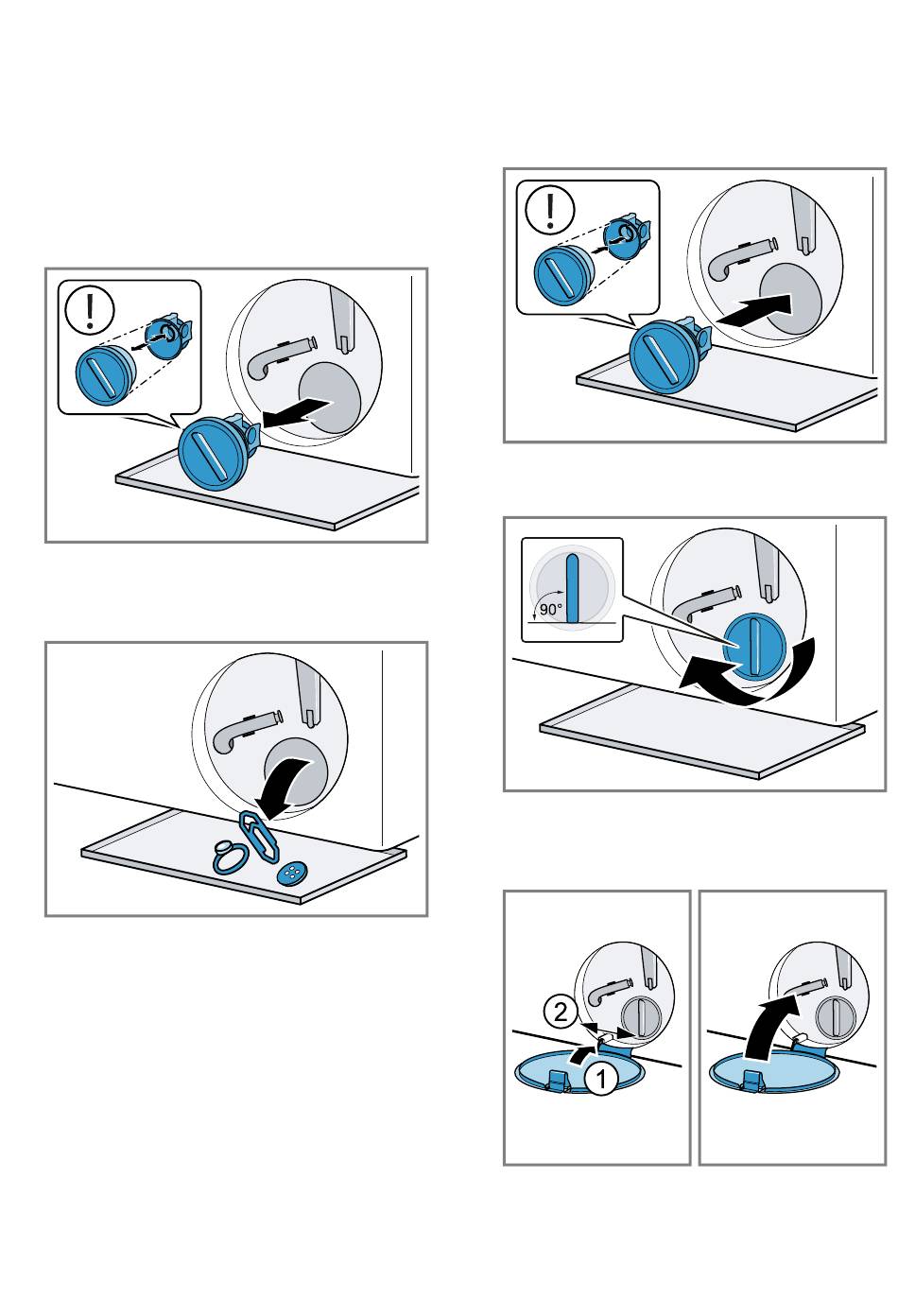 90°

2

1