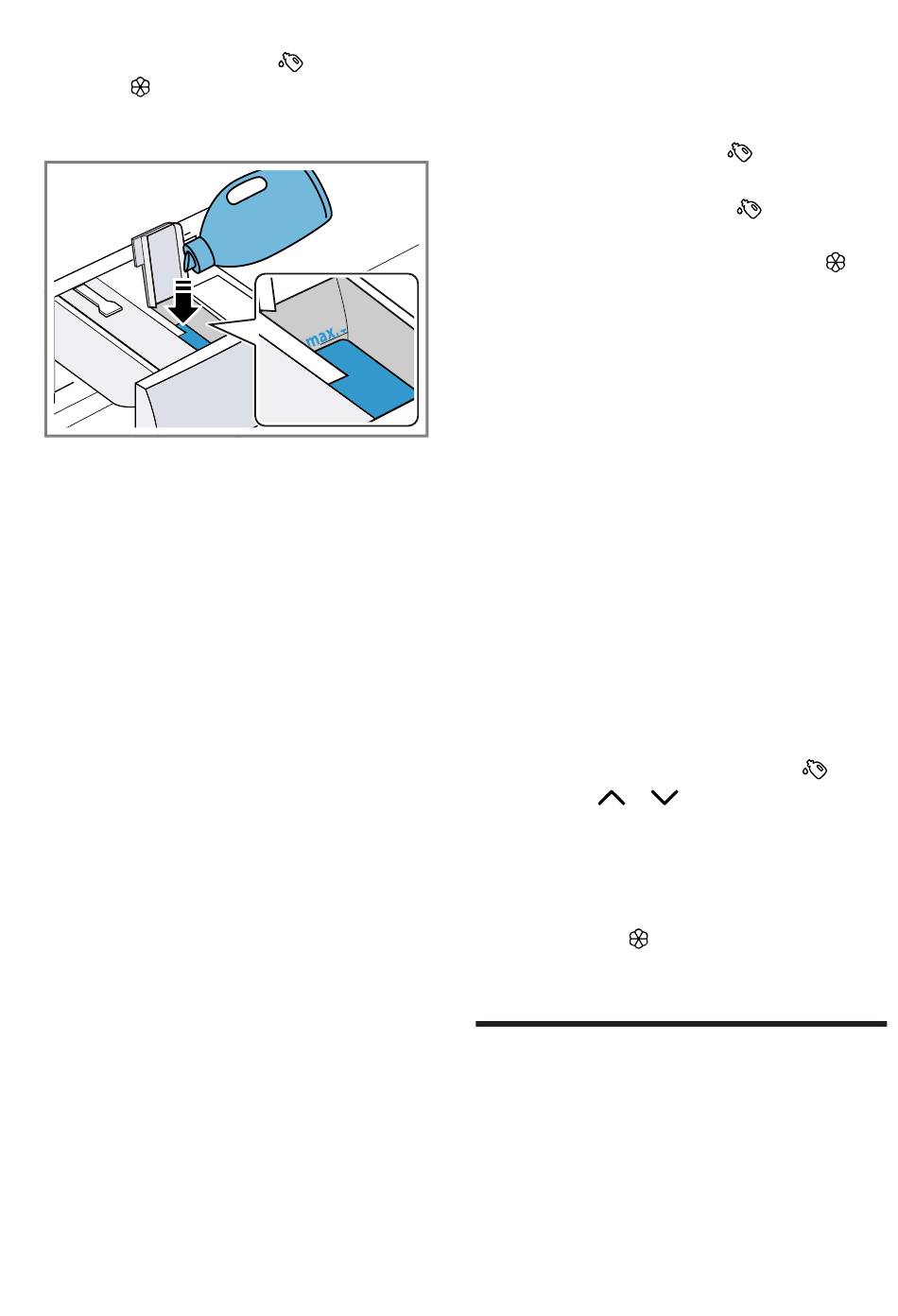 max.