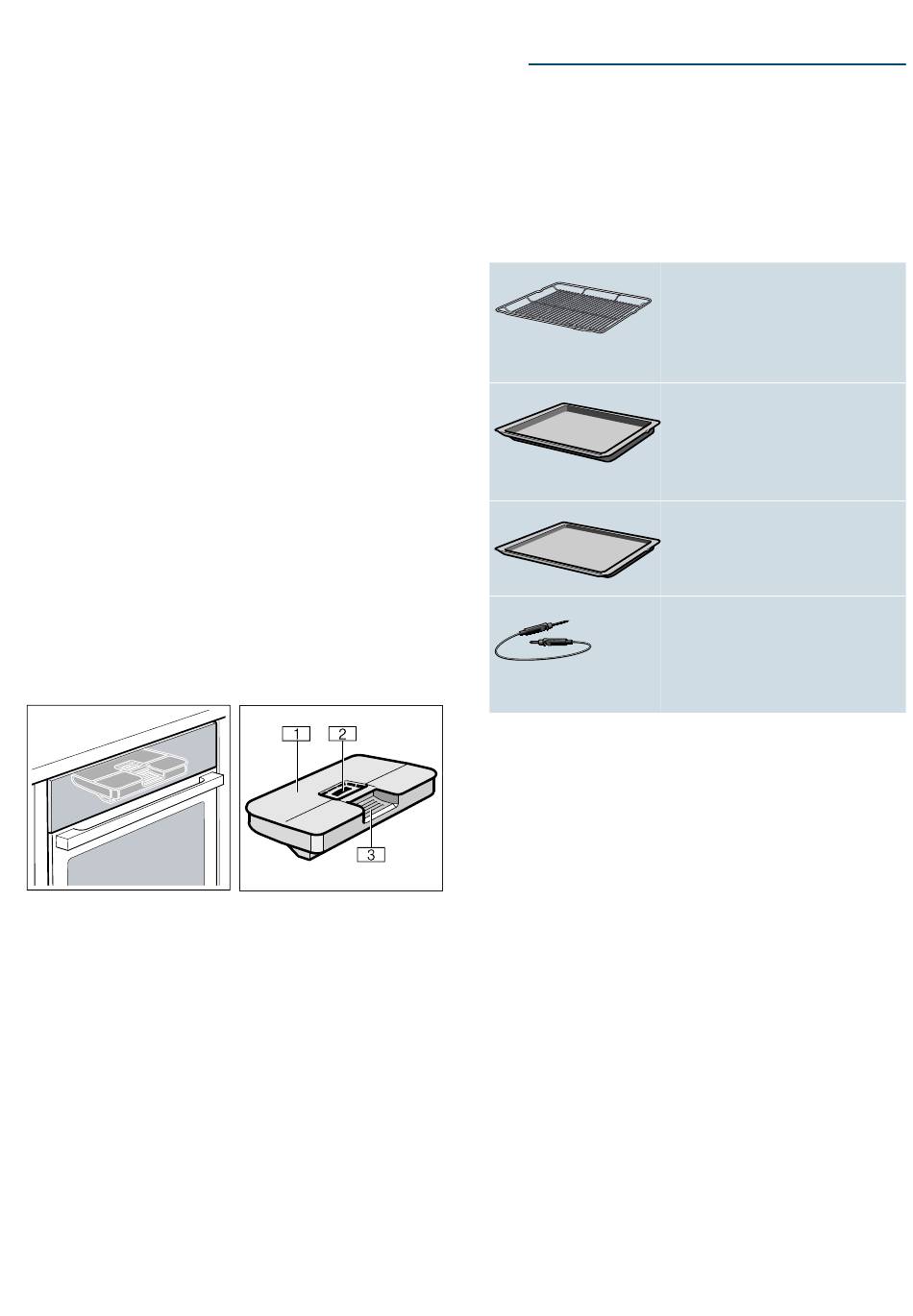 1

2

3