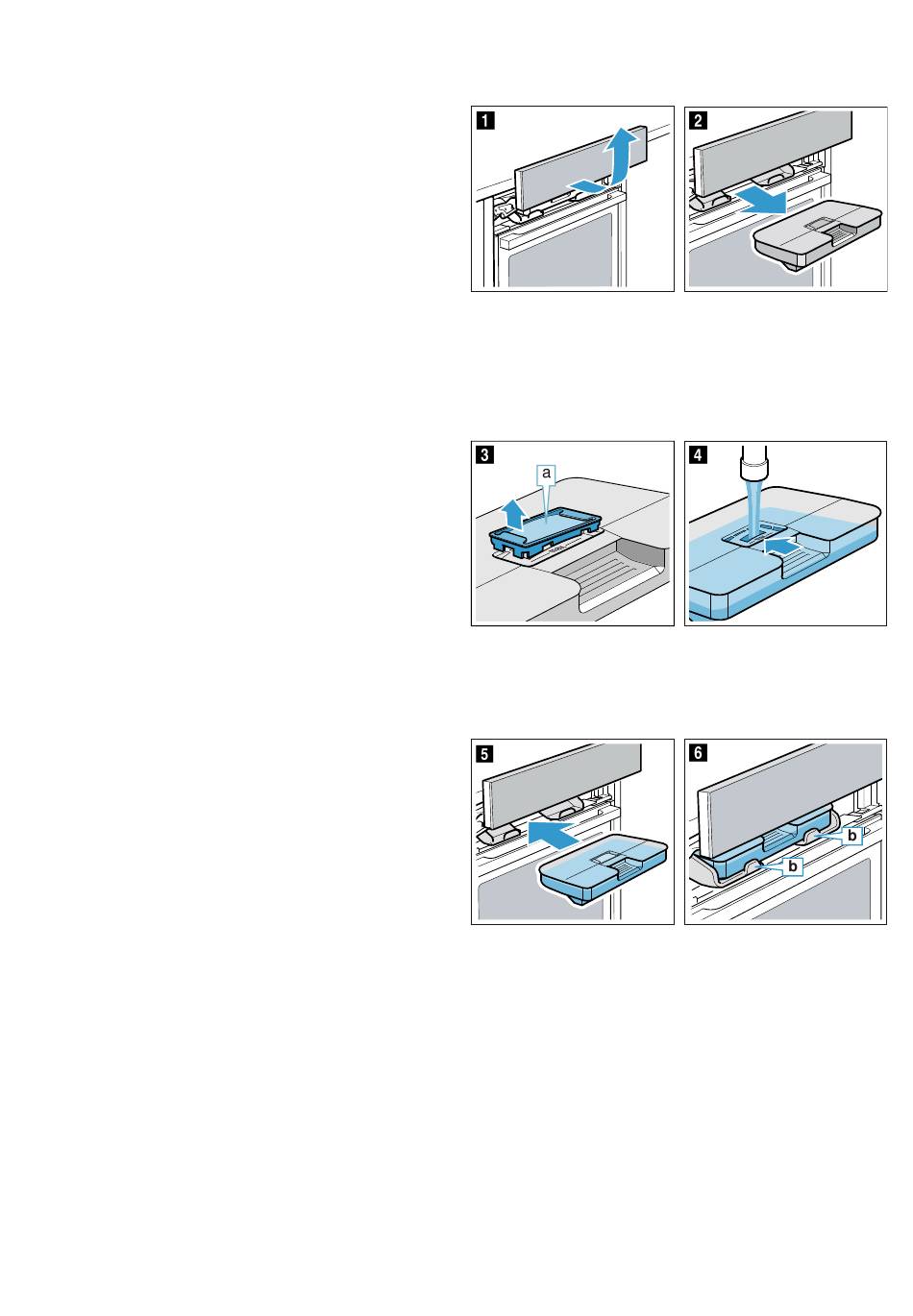 1

2

3

a

4

5

6

b

b