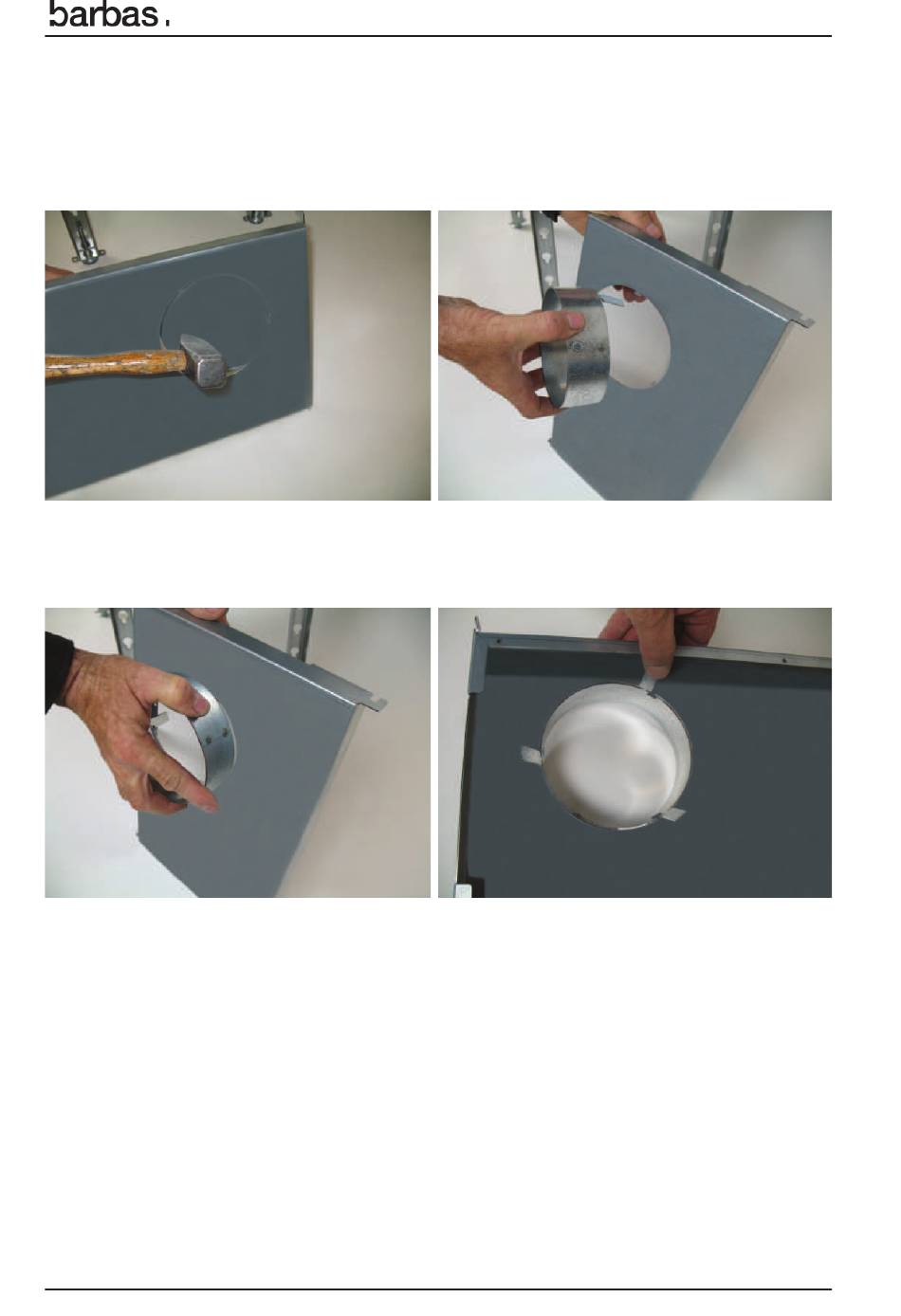 barbas.