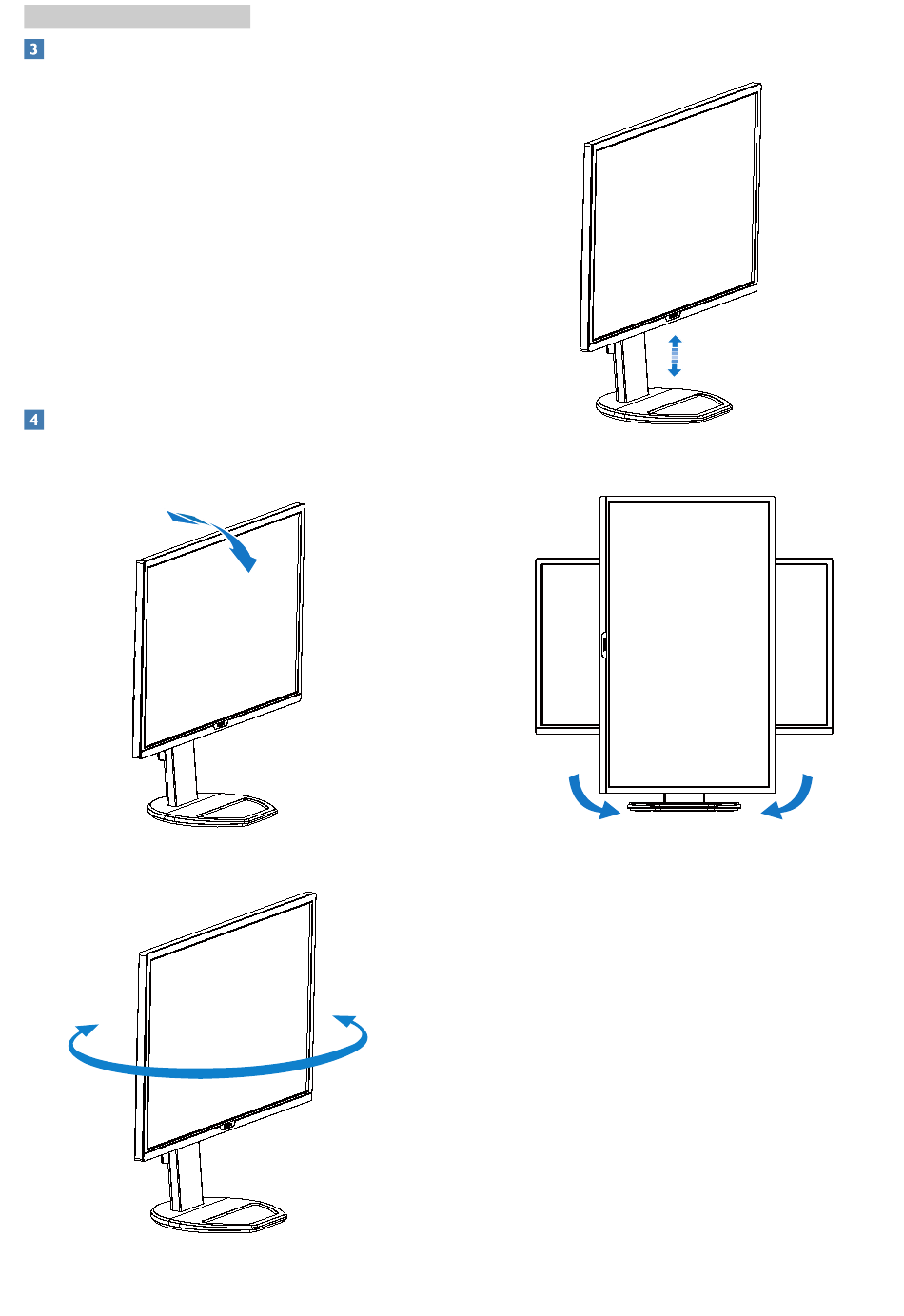 3

4