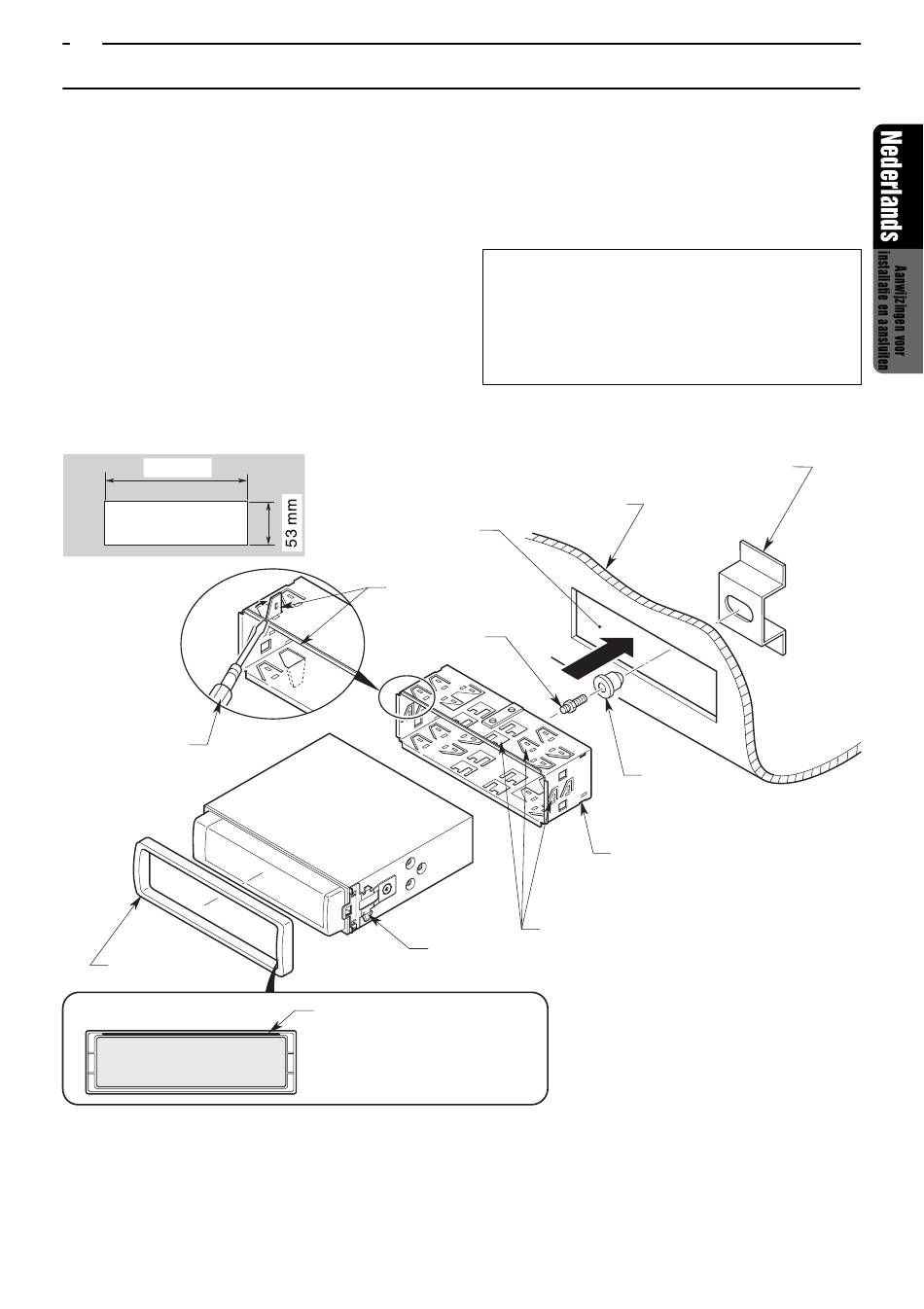 Nederlands

Aanwijzingen voor installatie en aansluiten

53 mm