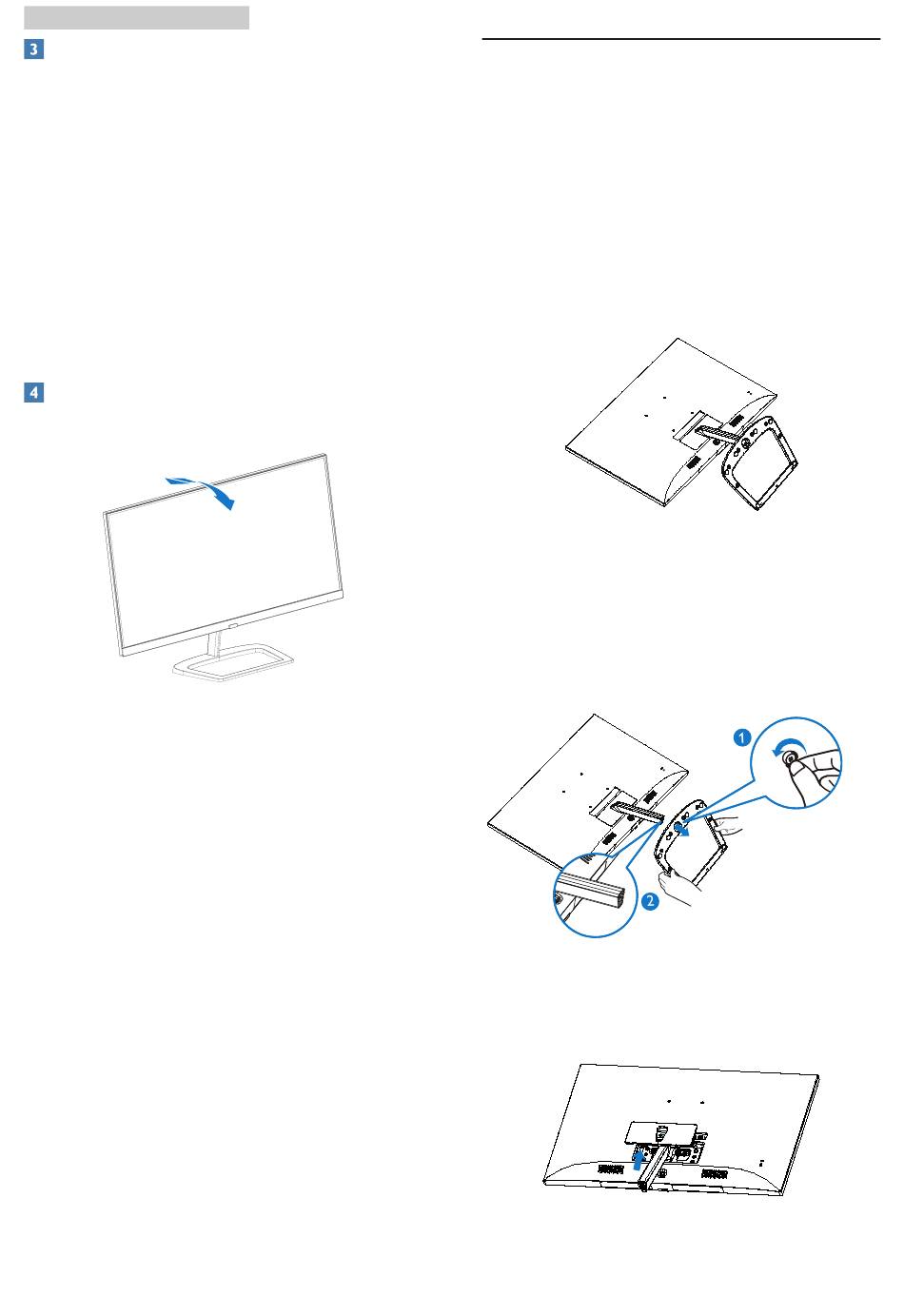 3

4

1

2